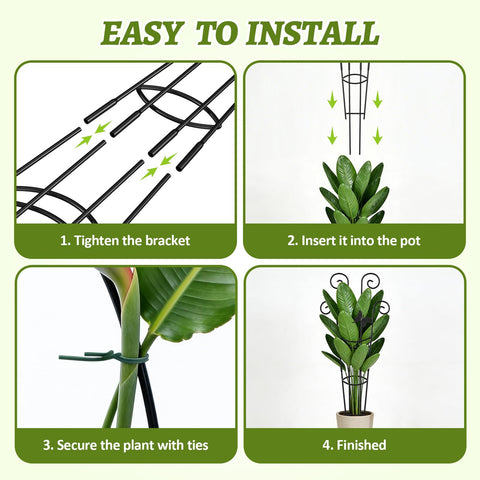 EASY TO INSTALL

1. Tighten the bracket

2. Insert it into the pot

3. Secure the plant with ties

4. Finished