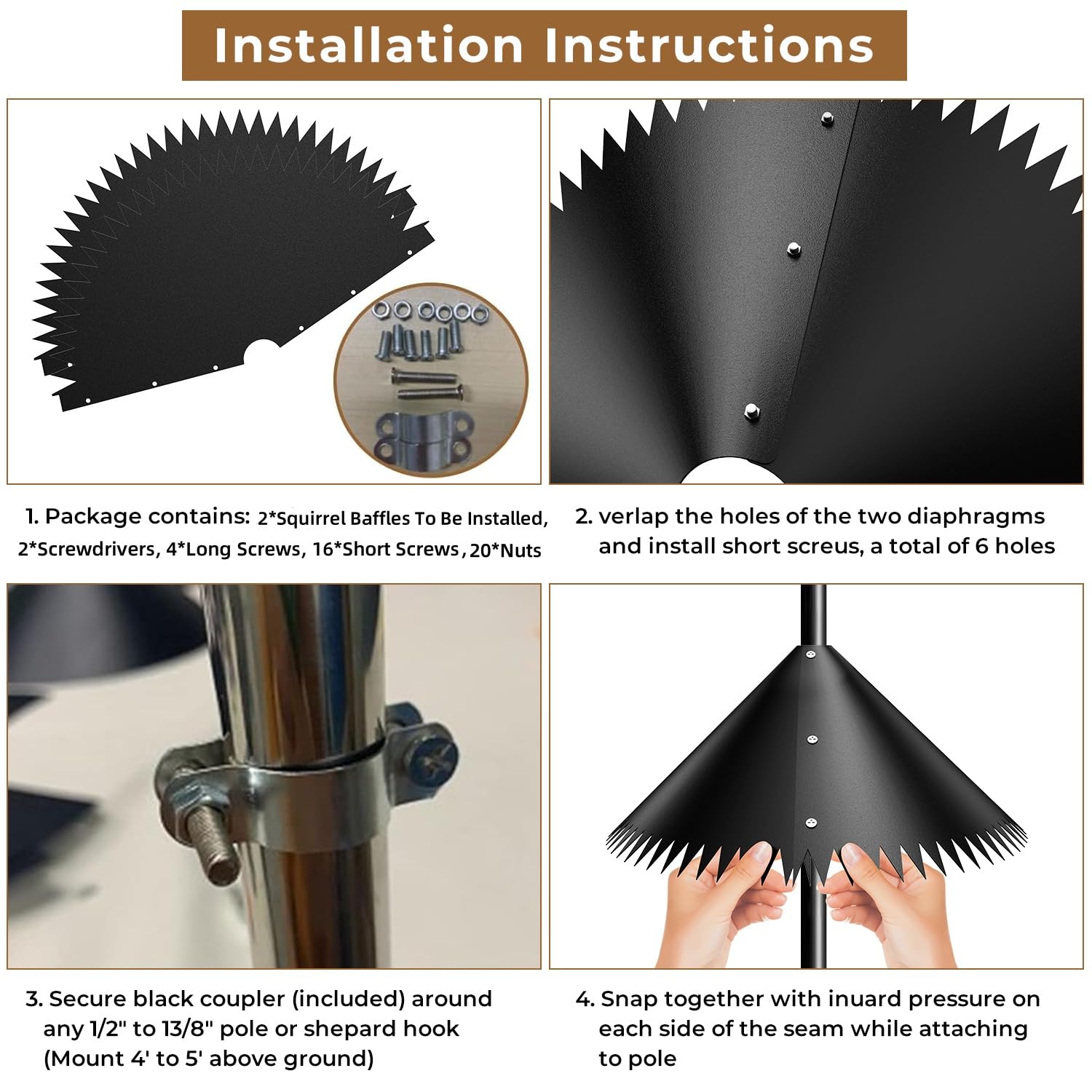 Installation Instructions

1. Package contains: 2*Squirrel Baffles To Be Installed, 2*Screwdrivers, 4*Long Screws, 16*Short Screws, 20*Nuts

2. verlap the holes of the two diaphragms and install short screus, a total of 6 holes

3. Secure black coupler (included) around any 1/2" to 13/8" pole or shepard hook (Mount 4' to 5' above ground)

4. Snap together with inuard pressure on each side of the seam while attaching to pole