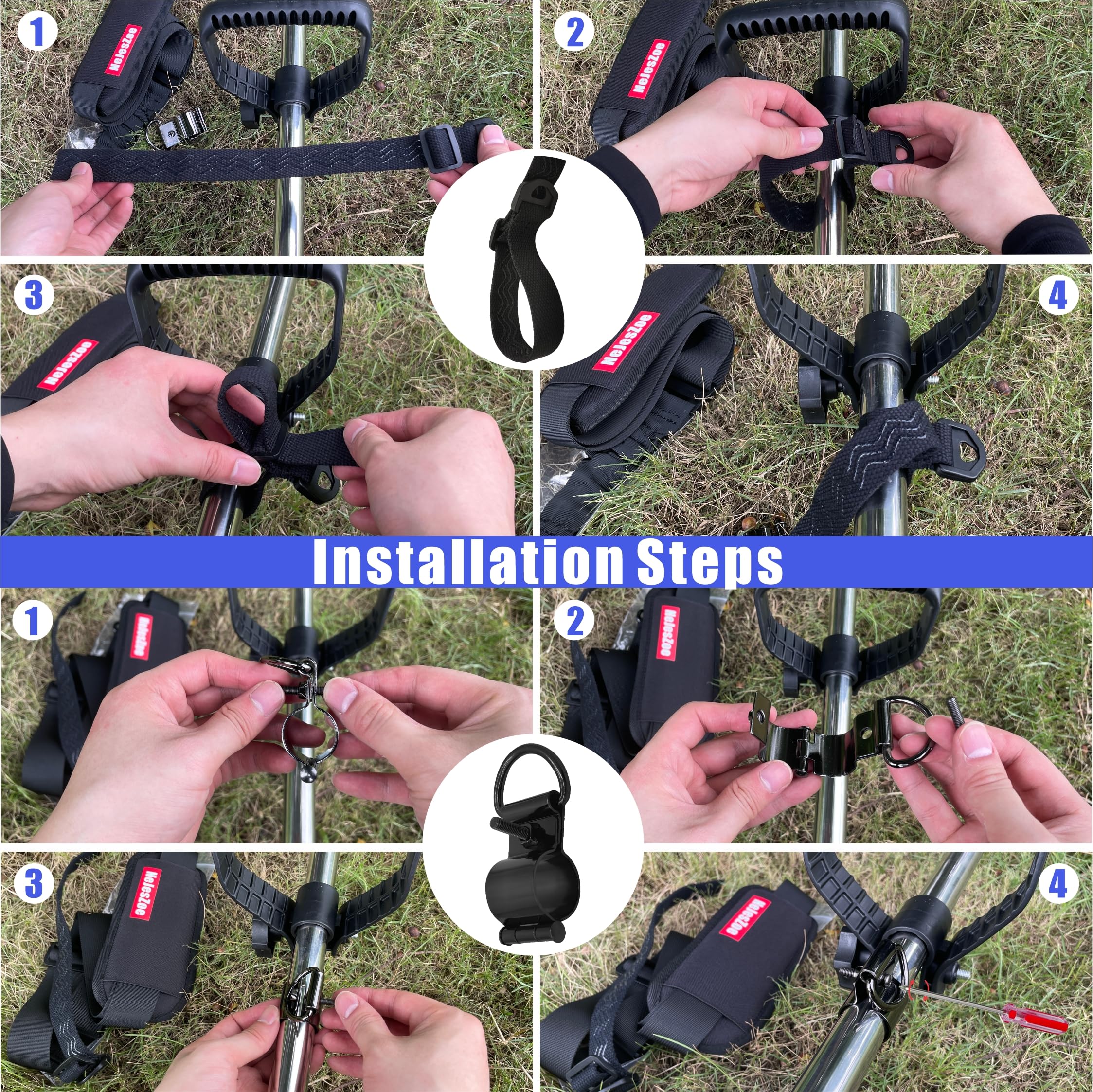 1

NeJesZoe

2

NeJesZoe

3

NeJesZoe

4

NeJesZoe

Installation Steps

1

NeJesZoe

2

NeJesZoe

3

NeJesZoe

4

NeJesZoe