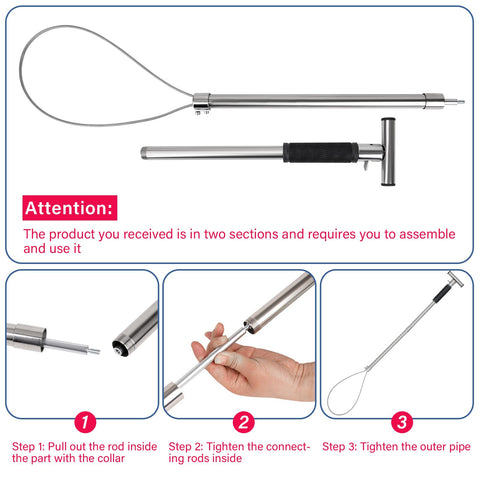 Attention:

The product you received is in two sections and requires you to assemble and use it

1

Step 1: Pull out the rod inside the part with the collar

2

Step 2: Tighten the connecting rods inside

3

Step 3: Tighten the outer pipe