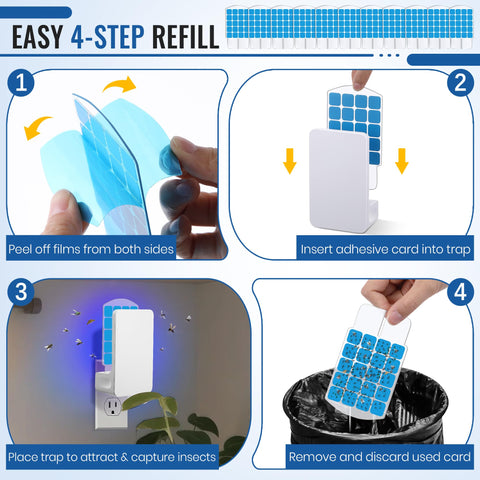 EASY 4-STEP REFILL

1
Peel off films from both sides

2
Insert adhesive card into trap

3
Place trap to attract & capture insects

4
Remove and discard used card