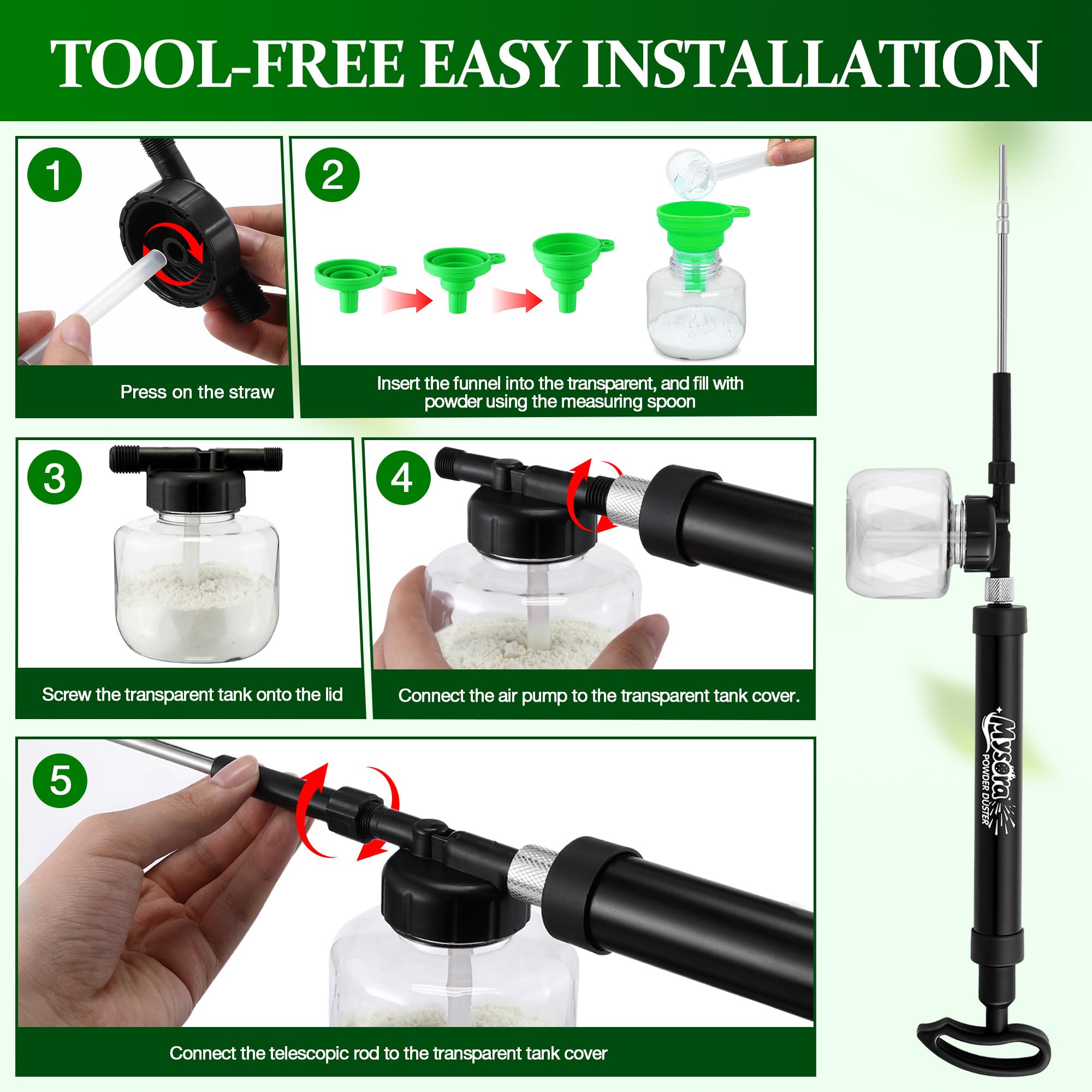 TOOL-FREE EASY INSTALLATION

1

Press on the straw

2

Insert the funnel into the transparent, and fill with powder using the measuring spoon

3

Screw the transparent tank onto the lid

4

Connect the air pump to the transparent tank cover.

5

Connect the telescopic rod to the transparent tank cover

Mysora
POWDER DUSTER