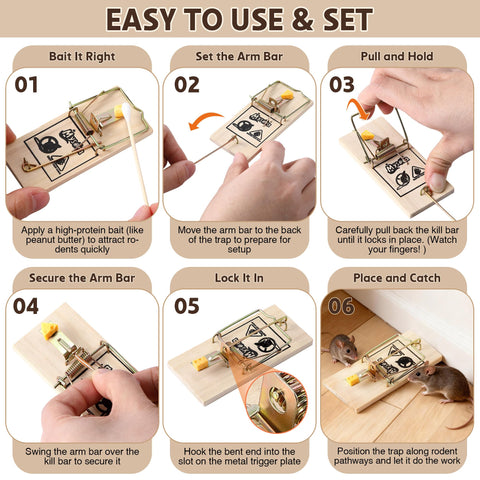 EASY TO USE & SET

Bait It Right

01

Apply a high-protein bait (like peanut butter) to attract rodents quickly

Set the Arm Bar

02

Move the arm bar to the back of the trap to prepare for setup

Pull and Hold

03

Carefully pull back the kill bar until it locks in place. (Watch your fingers! )

Secure the Arm Bar

04

Swing the arm bar over the kill bar to secure it

Lock It In

05

Hook the bent end into the slot on the metal trigger plate

Place and Catch

06

Position the trap along rodent pathways and let it do the work