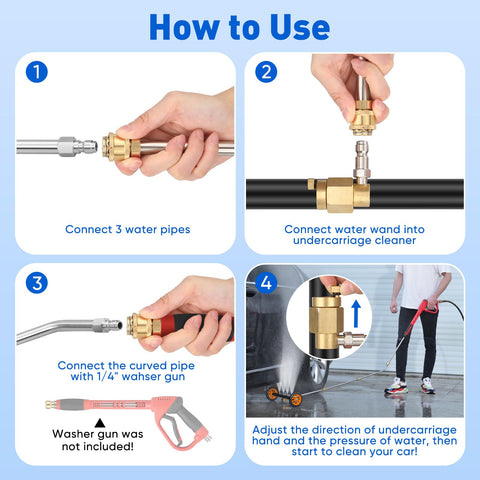 How to Use

1

Connect 3 water pipes

2

Connect water wand into undercarriage cleaner

3

Connect the curved pipe with 1/4" wahser gun

Washer gun was not included!

4

Adjust the direction of undercarriage hand and the pressure of water, then start to clean your car!