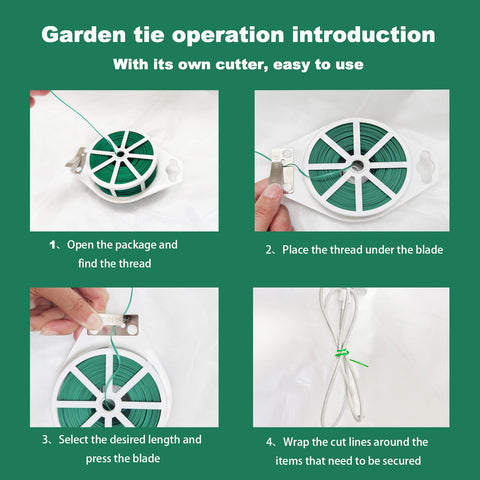 Garden tie operation introduction

With its own cutter, easy to use

1、Open the package and find the thread

2、Place the thread under the blade

3、Select the desired length and press the blade

4、Wrap the cut lines around the items that need to be secured