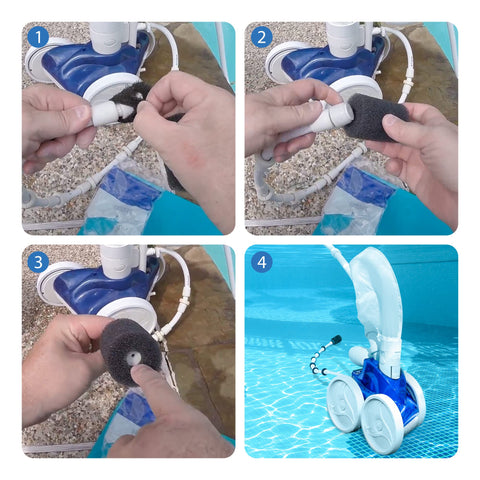 1

2

3

4