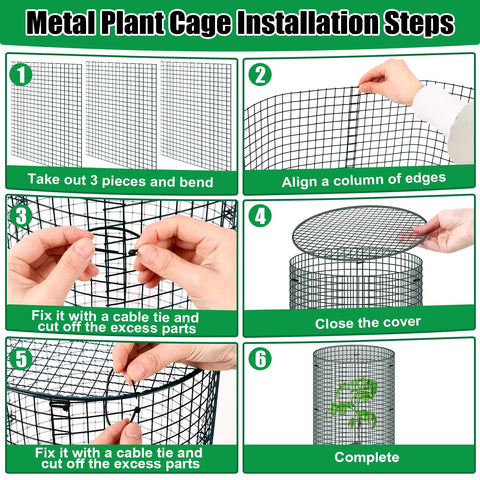 Metal Plant Cage Installation Steps

1
Take out 3 pieces and bend

2
Align a column of edges

3
Fix it with a cable tie and cut off the excess parts

4
Close the cover

5
Fix it with a cable tie and cut off the excess parts

6
Complete