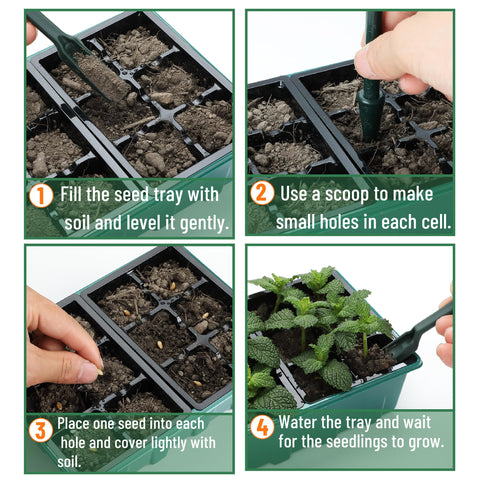 1 Fill the seed tray with soil and level it gently.

2 Use a scoop to make small holes in each cell.

3 Place one seed into each hole and cover lightly with soil.

4 Water the tray and wait for the seedlings to grow.