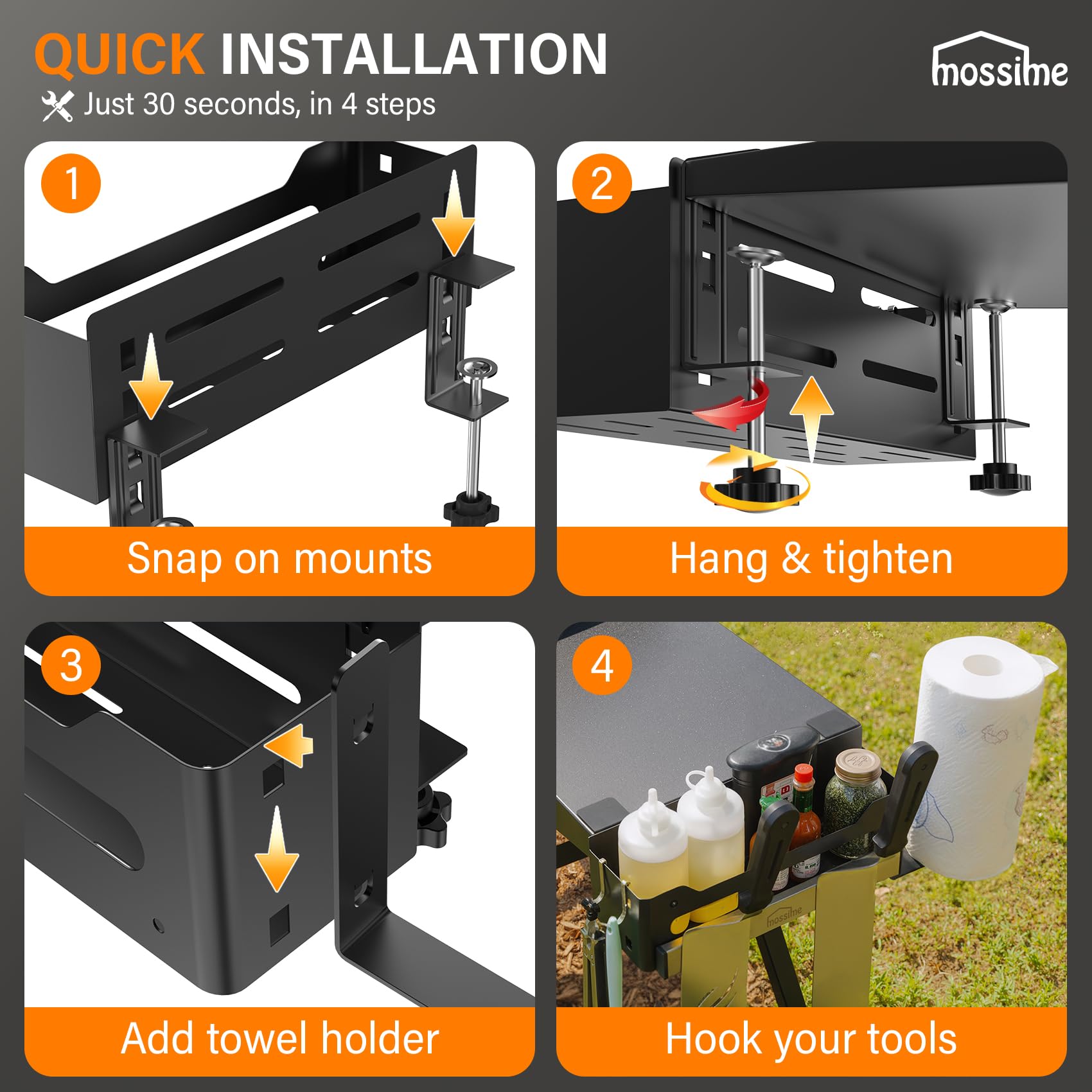 QUICK INSTALLATION

Just 30 seconds, in 4 steps

mossime

1

Snap on mounts

2

Hang & tighten

3

Add towel holder

4

mossime

Hook your tools