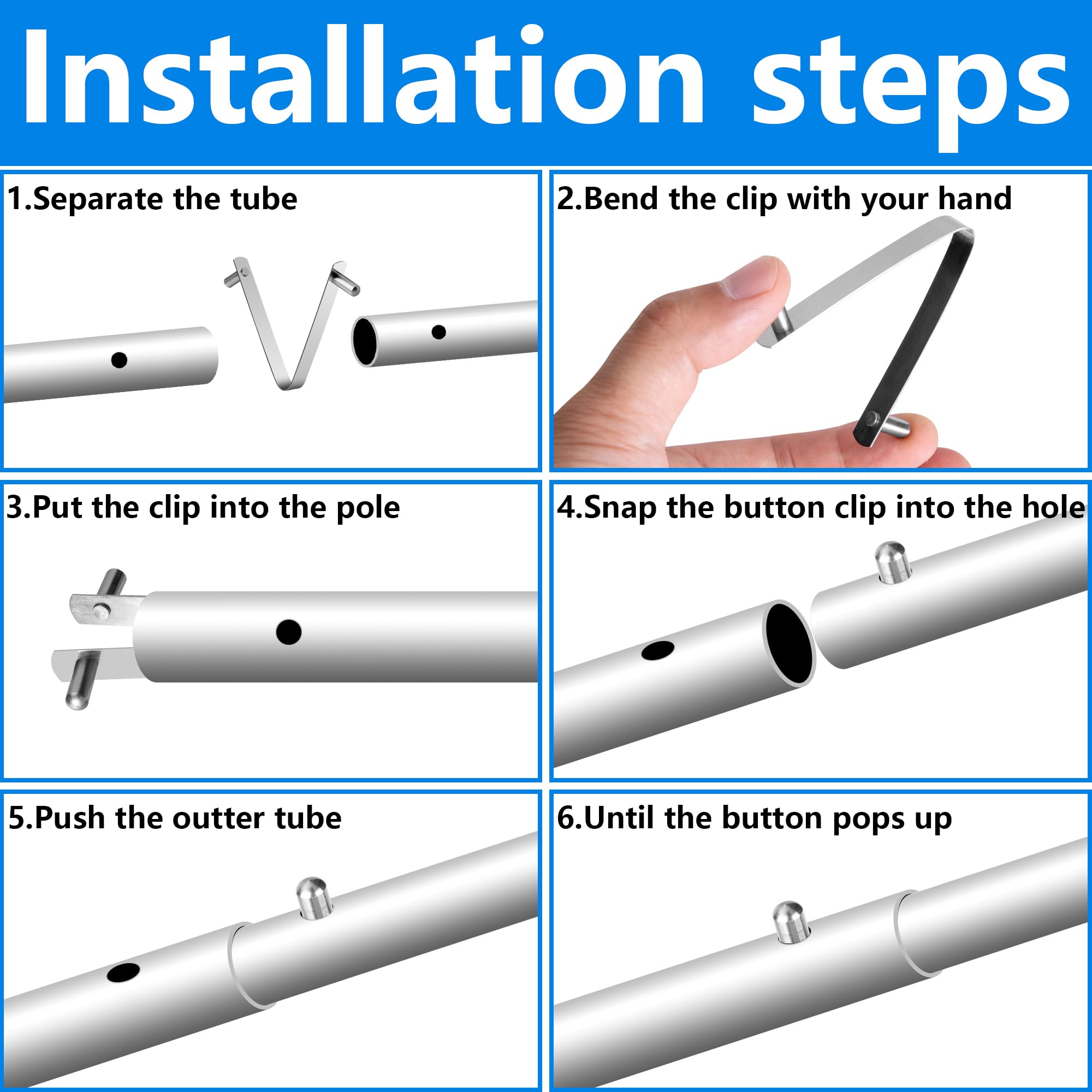 Installation steps

1.Separate the tube

2.Bend the clip with your hand

3.Put the clip into the pole

4.Snap the button clip into the hole

5.Push the outter tube

6.Until the button pops up