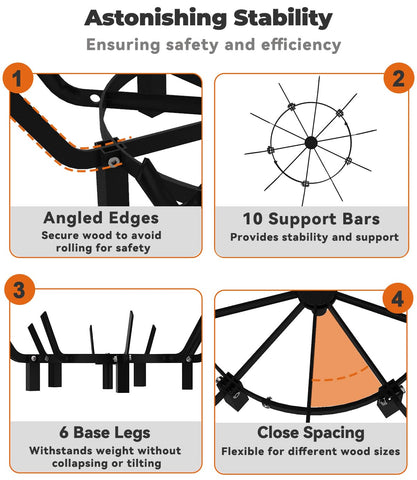 Astonishing Stability

Ensuring safety and efficiency

1

Angled Edges

Secure wood to avoid rolling for safety

2

10 Support Bars

Provides stability and support

3

6 Base Legs

Withstands weight without collapsing or tilting

4

Close Spacing

Flexible for different wood sizes