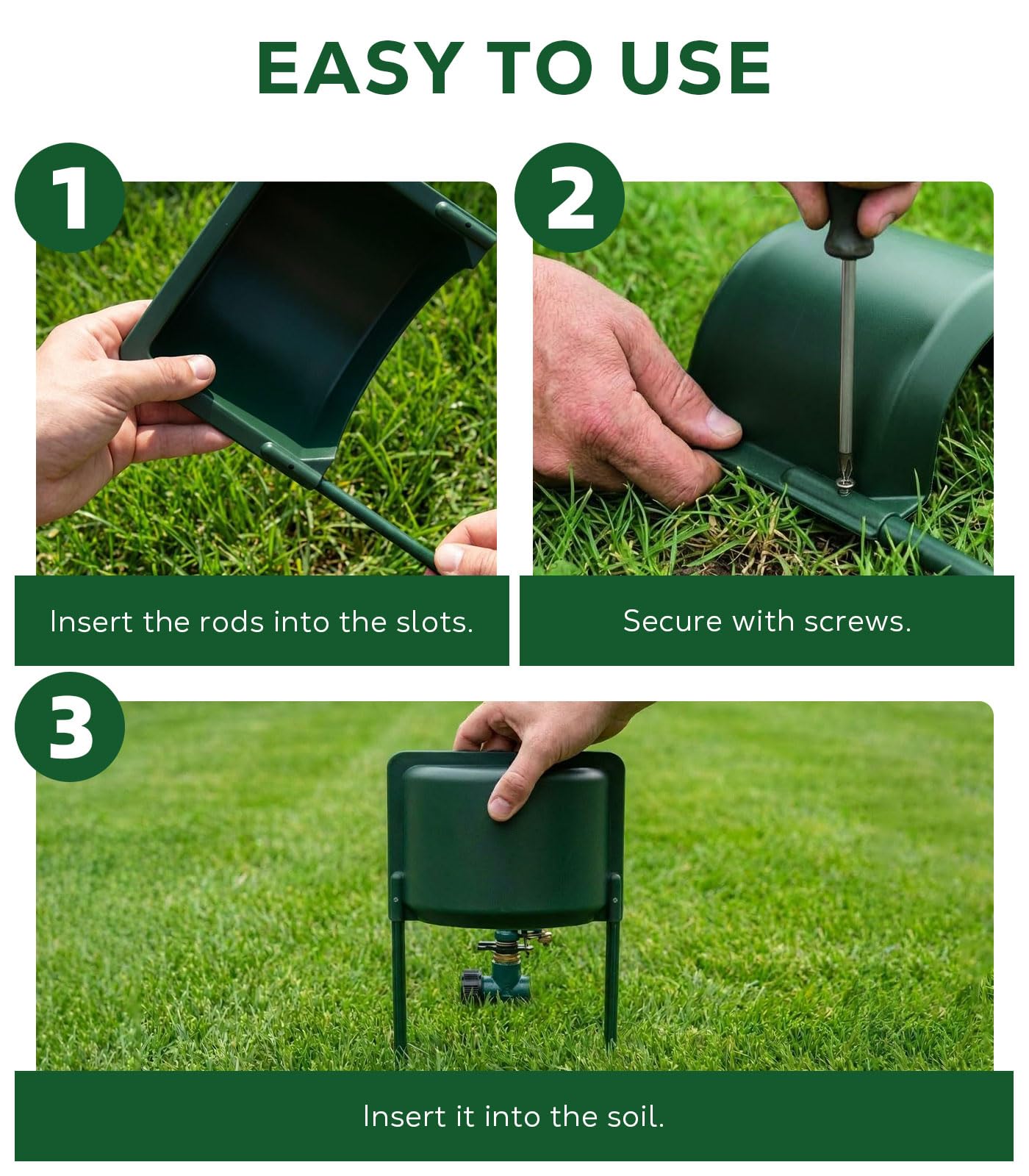 EASY TO USE

1

Insert the rods into the slots.

2

Secure with screws.

3

Insert it into the soil.