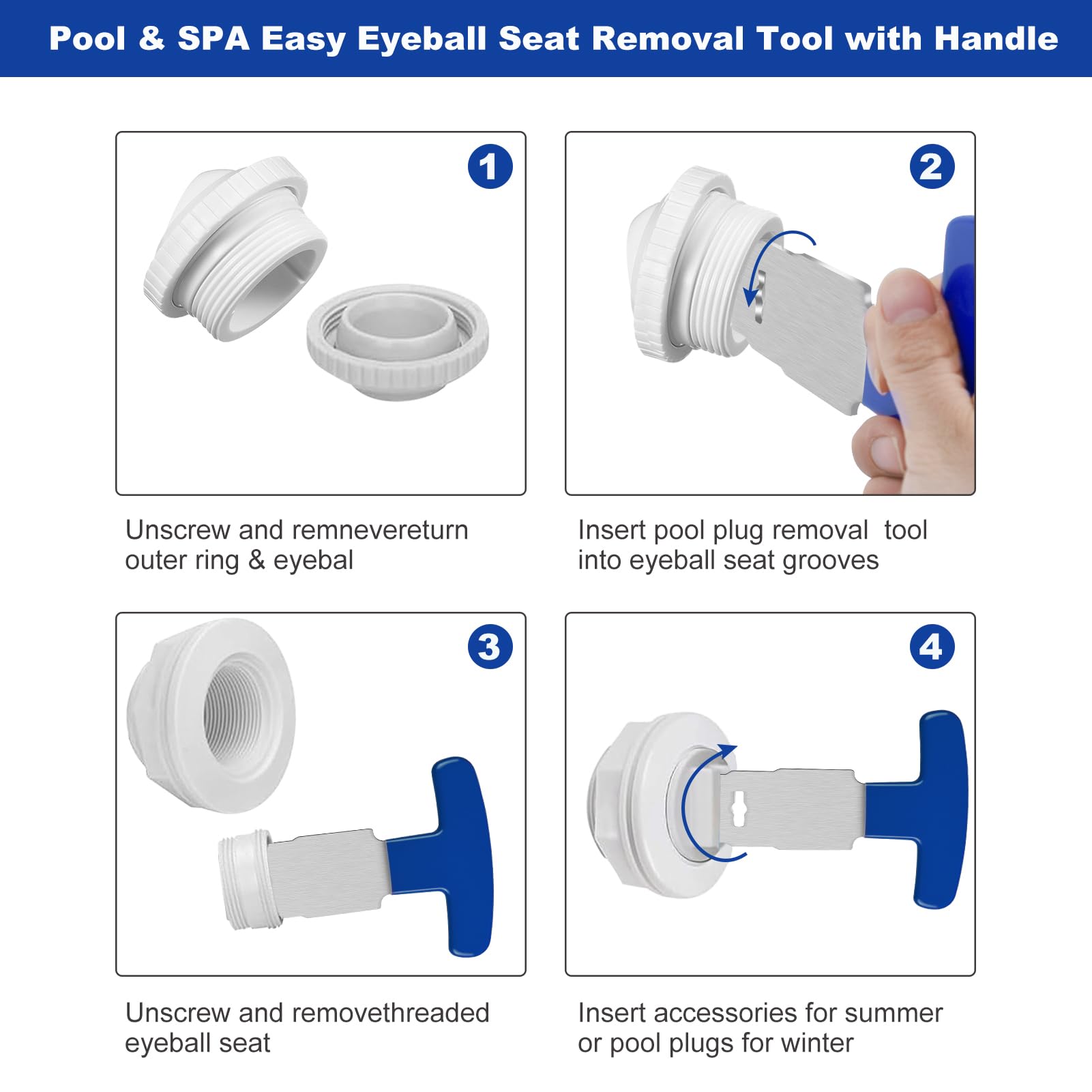 Pool & SPA Easy Eyeball Seat Removal Tool with Handle

1

Unscrew and remnevereturn outer ring & eyebal

2

Insert pool plug removal tool into eyeball seat grooves

3

Unscrew and removethreaded eyeball seat

4

Insert accessories for summer or pool plugs for winter