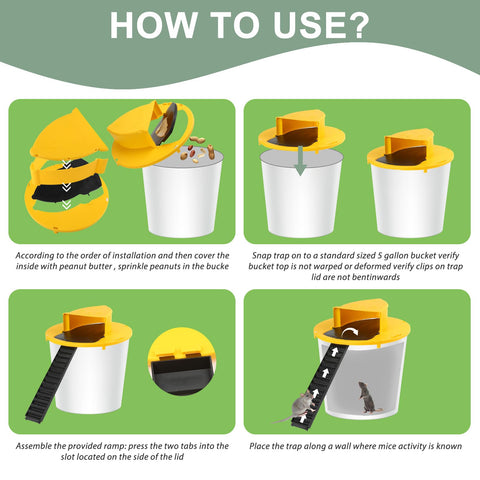 HOW TO USE?

According to the order of installation and then cover the inside with peanut butter , sprinkle peanuts in the bucke

Snap trap on to a standard sized 5 gallon bucket verify bucket top is not warped or deformed verify clips on trap lid are not bentinwards

Assemble the provided ramp: press the two tabs into the slot located on the side of the lid

Place the trap along a wall where mice activity is known