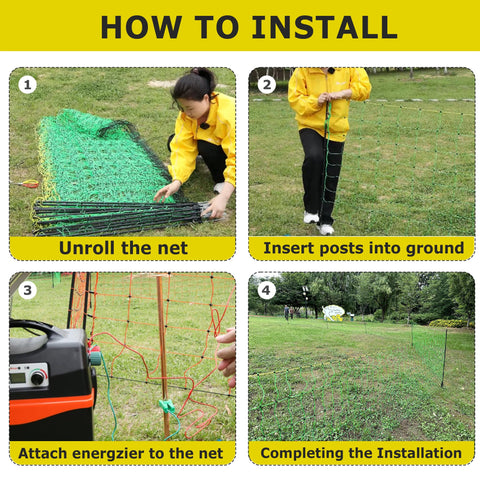 HOW TO INSTALL

1

Unroll the net

2

Insert posts into ground

3

Attach energzier to the net

4

Completing the Installation