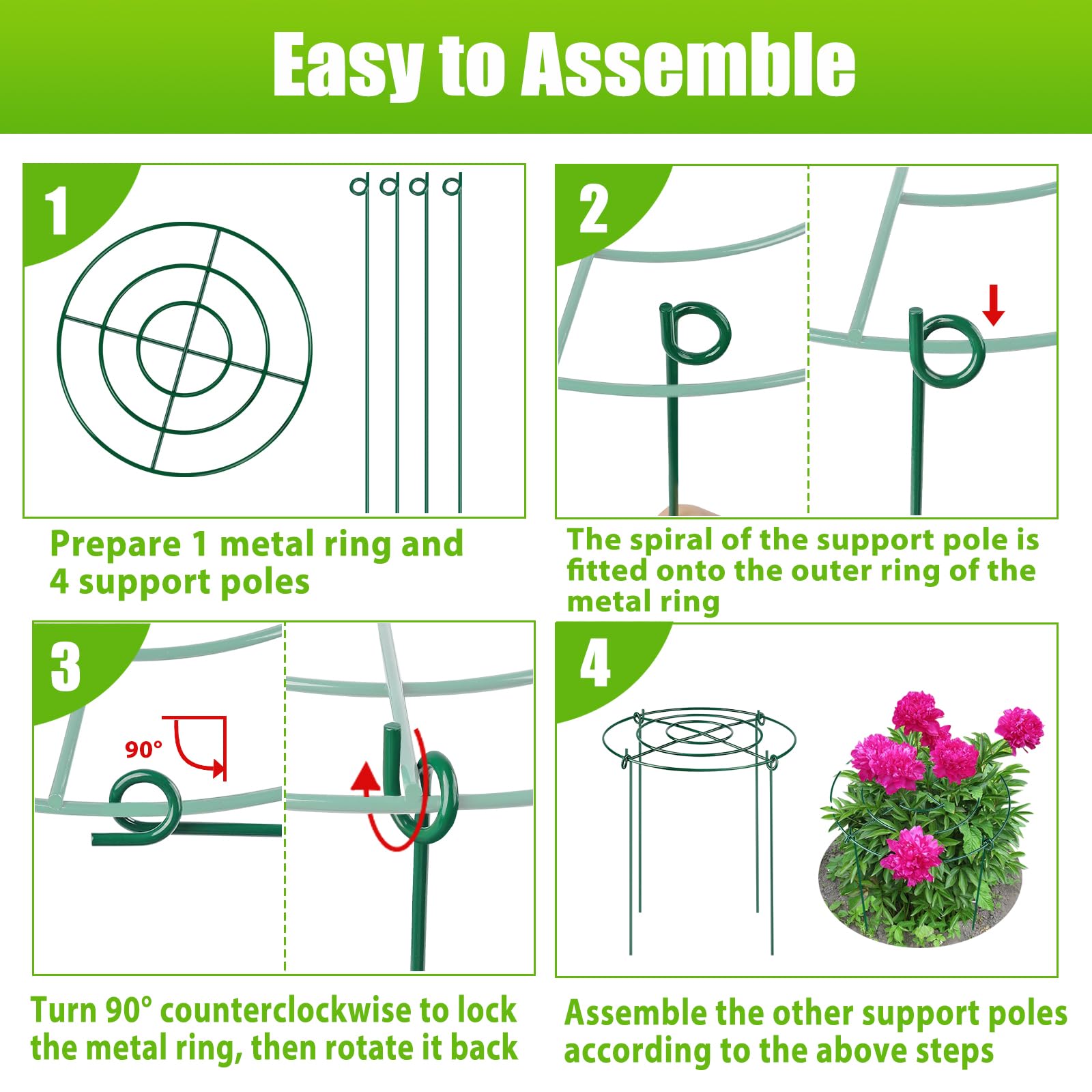 Easy to Assemble

1

Prepare 1 metal ring and 4 support poles

2

The spiral of the support pole is fitted onto the outer ring of the metal ring

3

90°

Turn 90° counterclockwise to lock the metal ring, then rotate it back

4

Assemble the other support poles according to the above steps