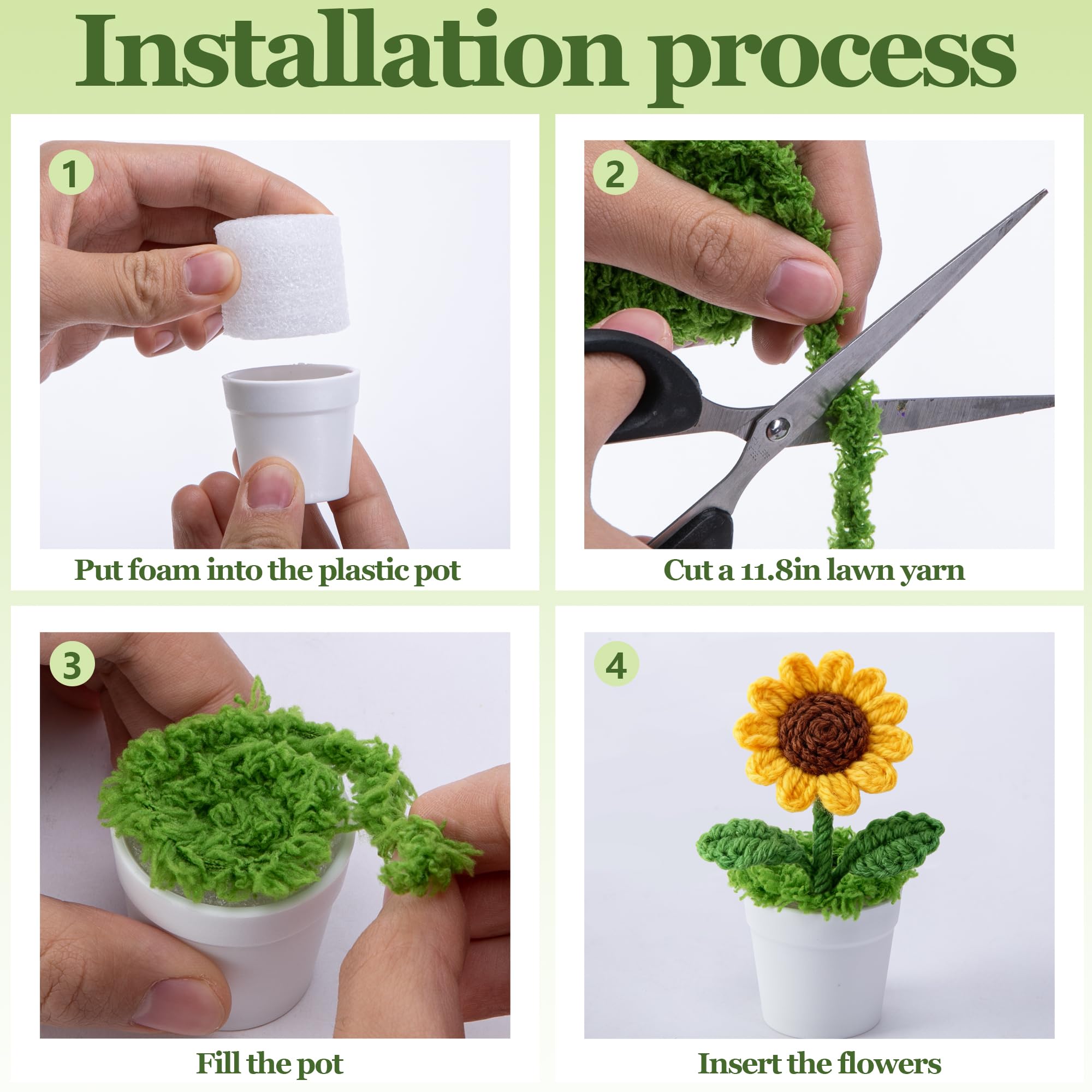 Installation process

1

Put foam into the plastic pot

2

Cut a 11.8in lawn yarn

3

Fill the pot

4

Insert the flowers