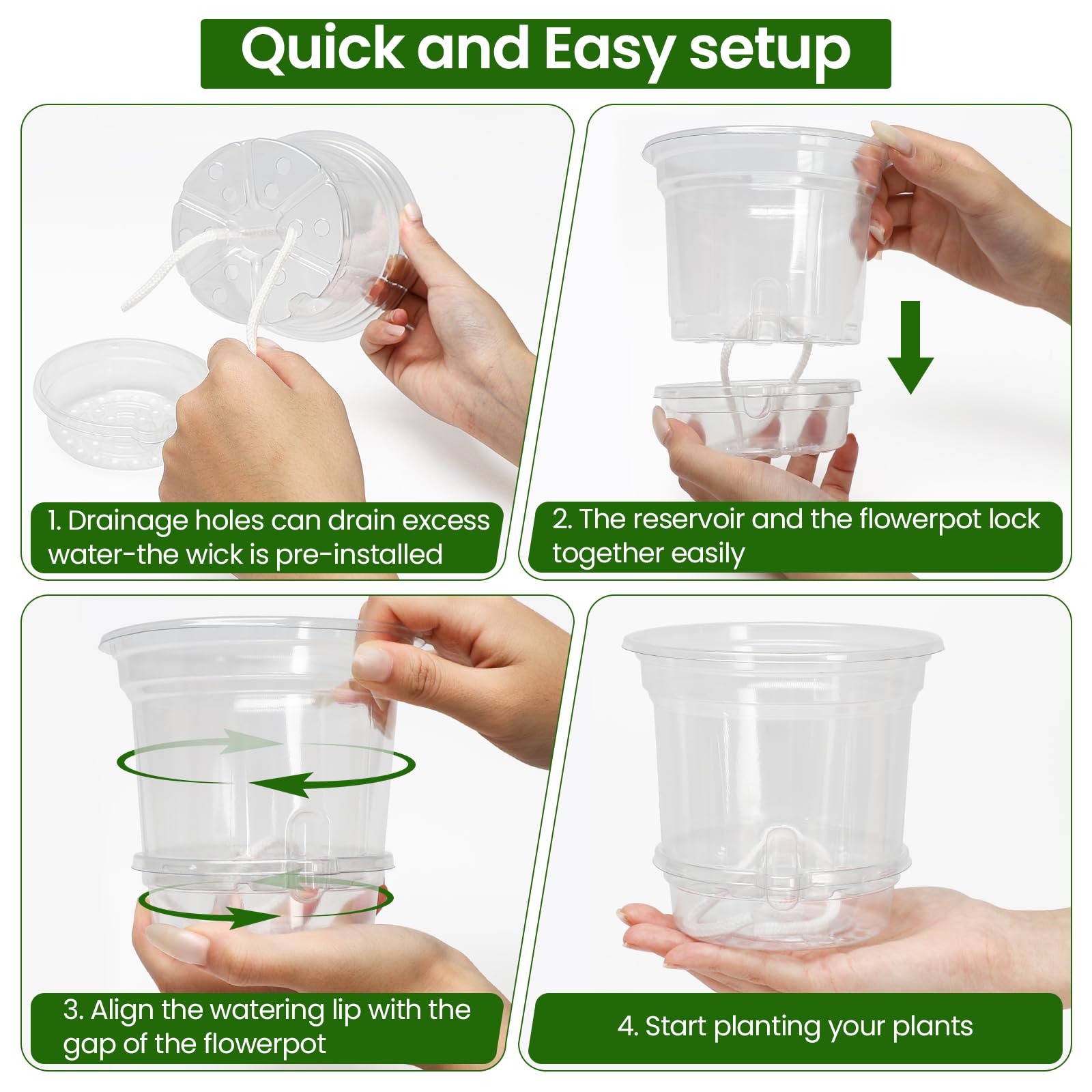 Quick and Easy setup

1. Drainage holes can drain excess water-the wick is pre-installed

2. The reservoir and the flowerpot lock together easily

3. Align the watering lip with the gap of the flowerpot

4. Start planting your plants