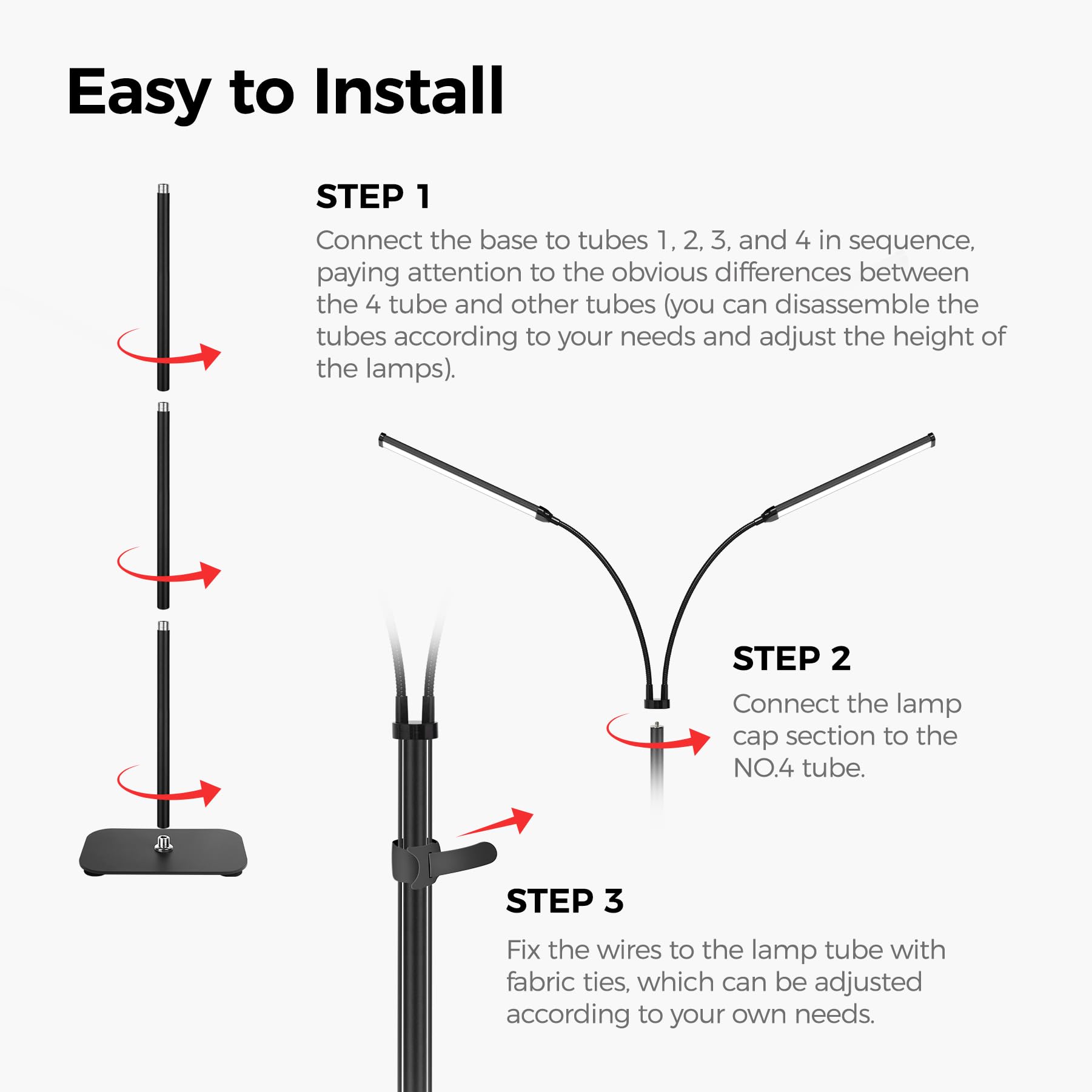 Easy to Install

STEP 1

Connect the base to tubes 1, 2, 3, and 4 in sequence, paying attention to the obvious differences between the 4 tube and other tubes (you can disassemble the tubes according to your needs and adjust the height of the lamps).

STEP 2

Connect the lamp cap section to the NO.4 tube.

STEP 3

Fix the wires to the lamp tube with fabric ties, which can be adjusted according to your own needs.