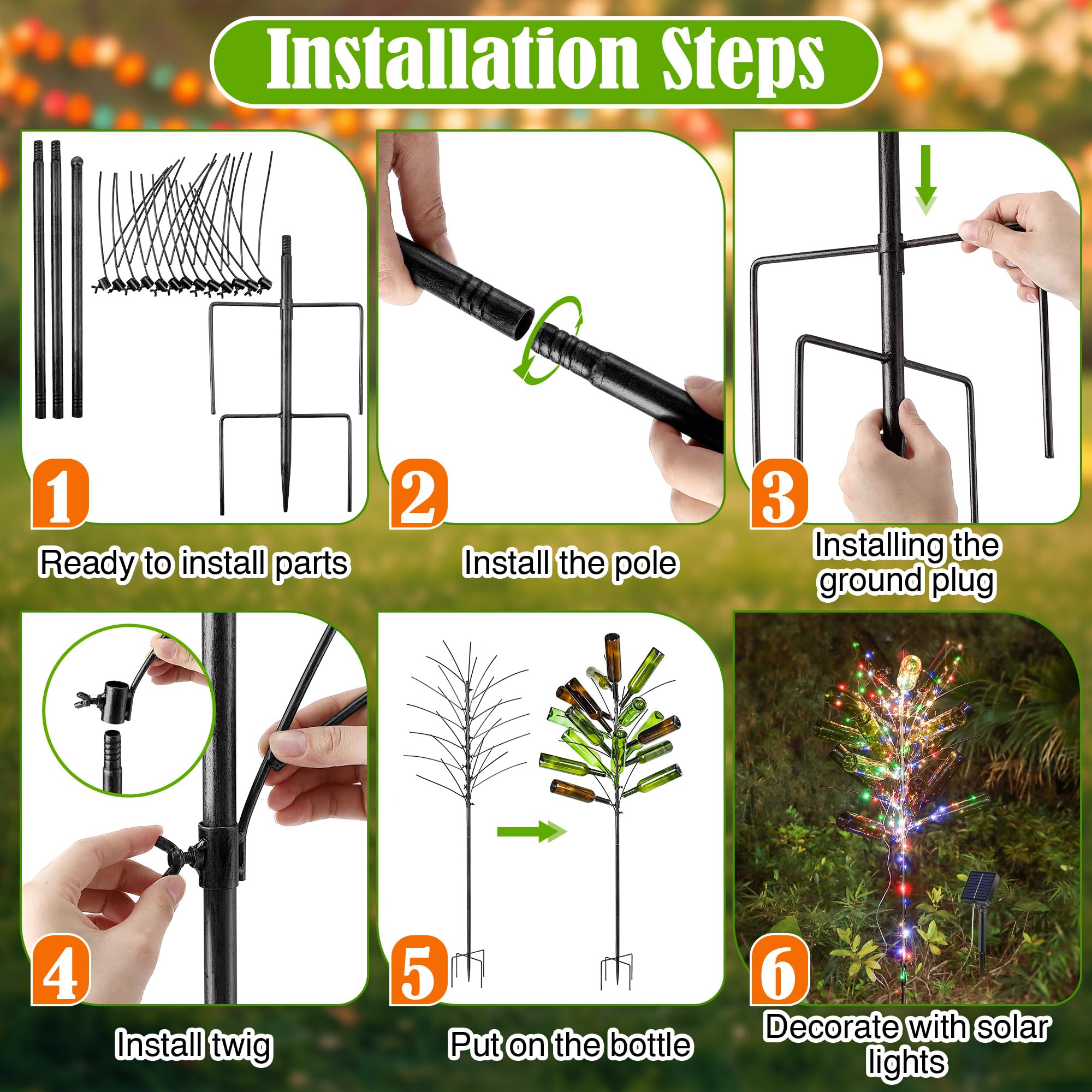 Installation Steps

1
Ready to install parts

2
Install the pole

3
Installing the ground plug

4
Install twig

5
Put on the bottle

6
Decorate with solar lights