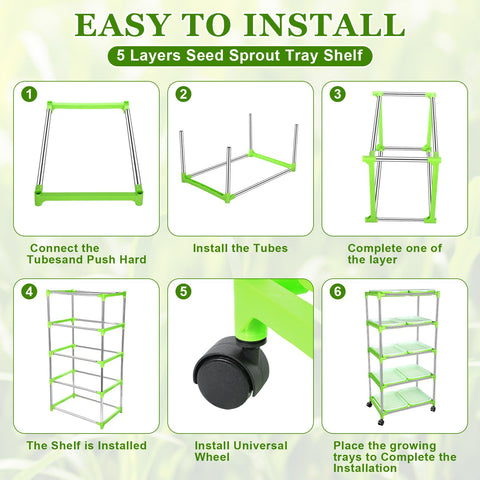 EASY TO INSTALL

5 Layers Seed Sprout Tray Shelf

1

Connect the Tubesand Push Hard

2

Install the Tubes

3

Complete one of the layer

4

The Shelf is Installed

5

Install Universal Wheel

6

Place the growing trays to Complete the Installation