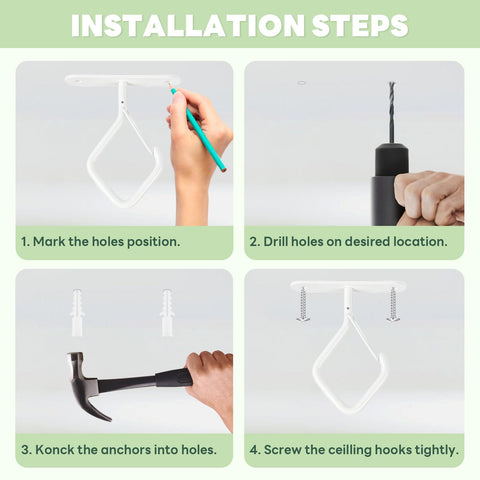 INSTALLATION STEPS

1. Mark the holes position.

2. Drill holes on desired location.

3. Konck the anchors into holes.

4. Screw the ceilling hooks tightly.