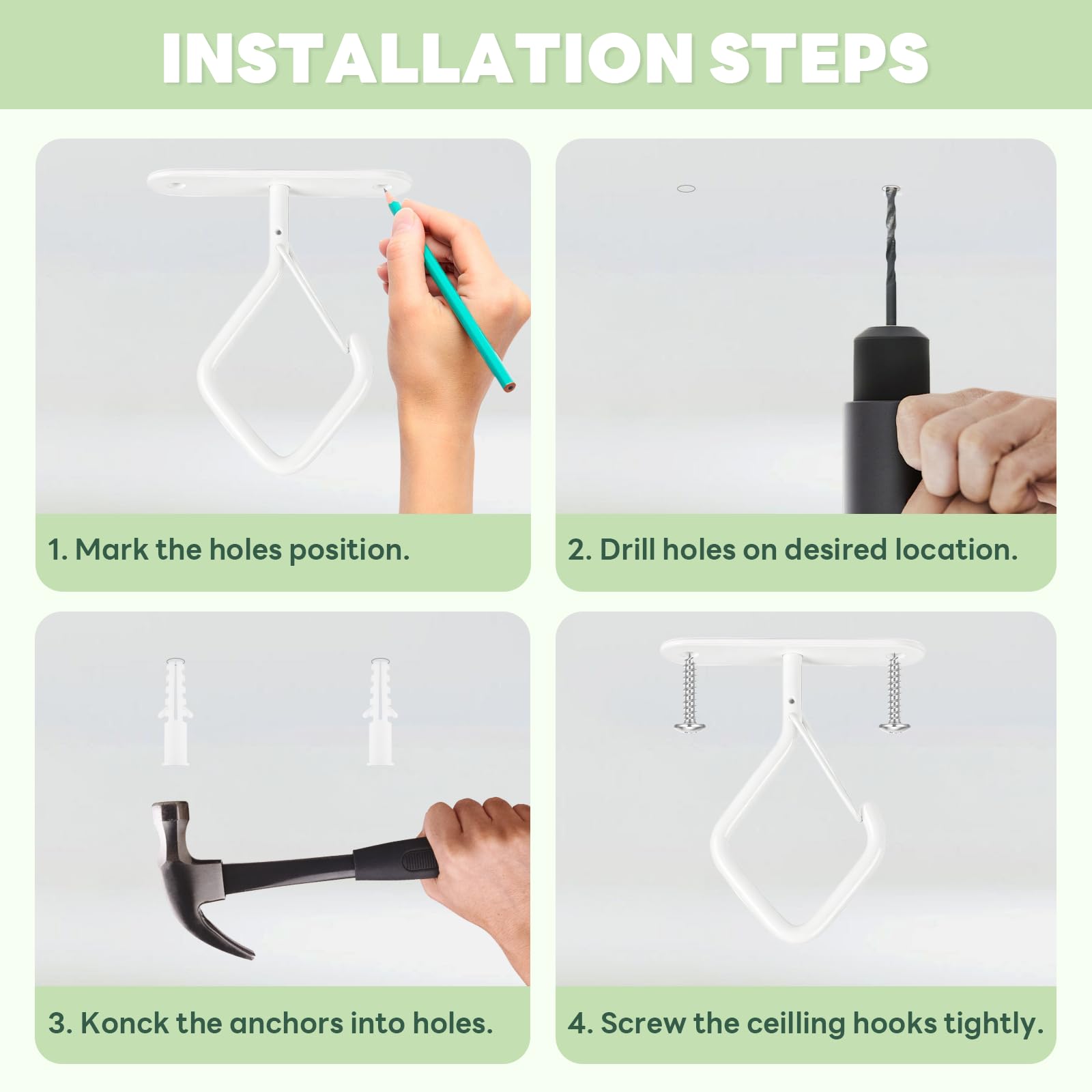 INSTALLATION STEPS

1. Mark the holes position.

2. Drill holes on desired location.

3. Konck the anchors into holes.

4. Screw the ceilling hooks tightly.