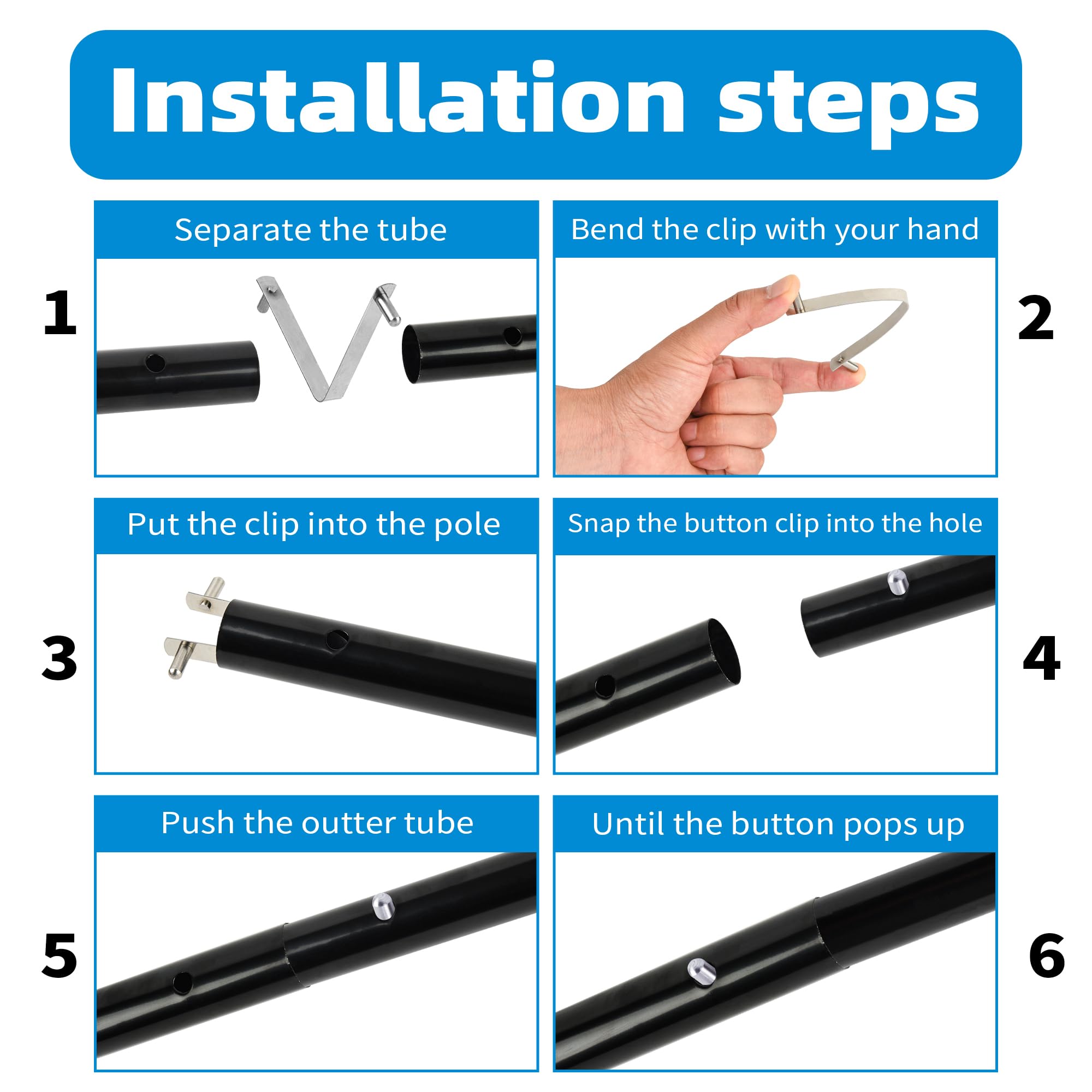 Installation steps

1

Separate the tube

Bend the clip with your hand

2

3

Put the clip into the pole

Snap the button clip into the hole

4

5

Push the outter tube

Until the button pops up

6