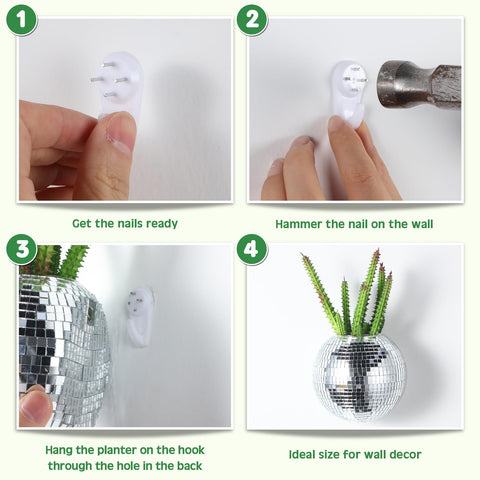 1

Get the nails ready

2

Hammer the nail on the wall

3

Hang the planter on the hook through the hole in the back

4

Ideal size for wall decor