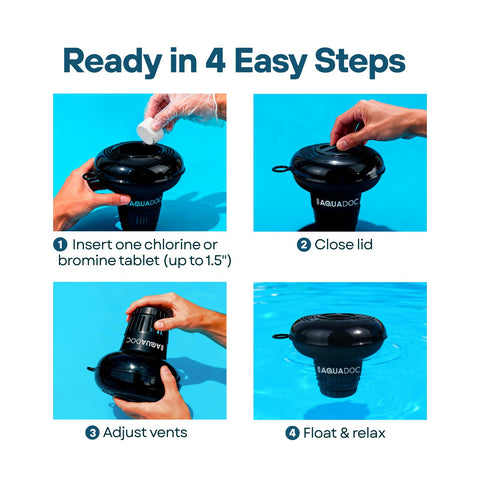 Ready in 4 Easy Steps

AQUADOC

1 Insert one chlorine or bromine tablet (up to 1.5")

AQUADOC

2 Close lid

AQUADOC

3 Adjust vents

AQUADOC

4 Float & relax