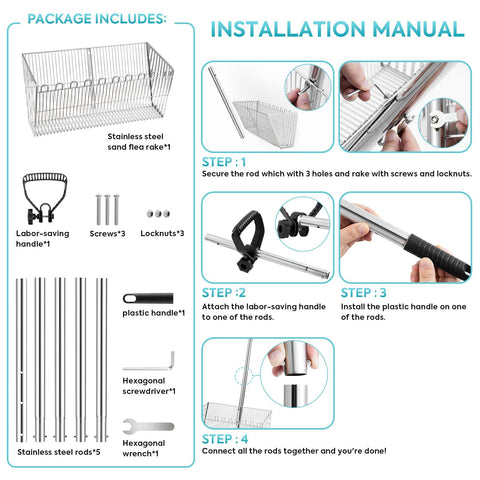 PACKAGE INCLUDES:

Stainless steel sand flea rake*1

Labor-saving handle*1

Screws*3

Locknuts*3

plastic handle*1

Hexagonal screwdriver*1

Hexagonal wrench*1

Stainless steel rods*5

INSTALLATION MANUAL

STEP : 1
Secure the rod which with 3 holes and rake with screws and locknuts.

STEP :2
Attach the labor-saving handle to one of the rods.

STEP : 3
Install the plastic handle on one of the rods.

STEP : 4
Connect all the rods together and you're done!