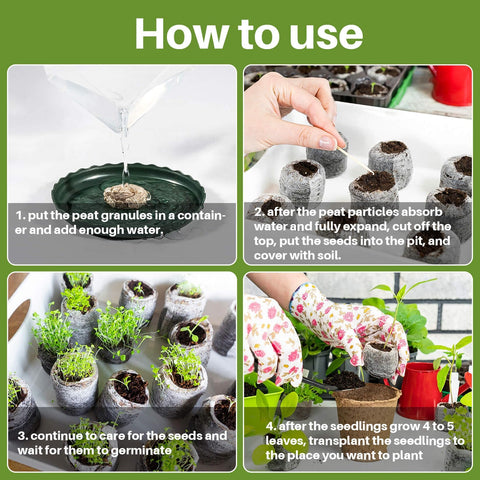 How to use

1. put the peat granules in a container and add enough water.

2. after the peat particles absorb water and fully expand, cut off the top, put the seeds into the pit, and cover with soil.

3. continue to care for the seeds and wait for them to germinate

4. after the seedlings grow 4 to 5 leaves, transplant the seedlings to the place you want to plant