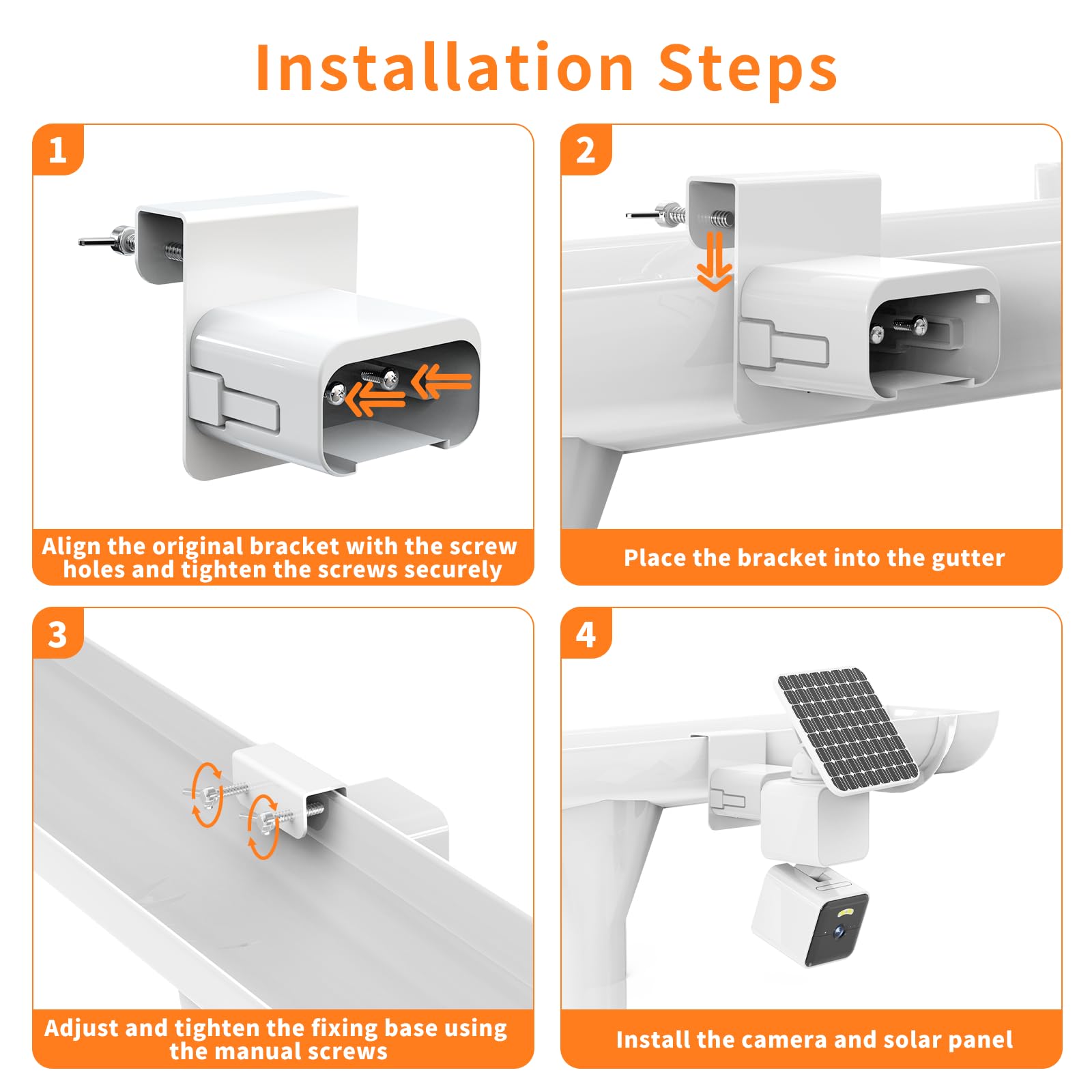 Installation Steps

1

Align the original bracket with the screw holes and tighten the screws securely

2

Place the bracket into the gutter

3

Adjust and tighten the fixing base using the manual screws

4

Install the camera and solar panel