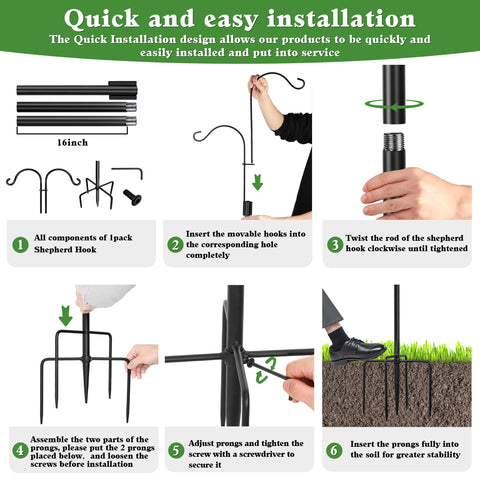 Quick and easy installation

The Quick Installation design allows our products to be quickly and easily installed and put into service

16inch

1 All components of 1pack Shepherd Hook

2 Insert the movable hooks into the corresponding hole completely

3 Twist the rod of the shepherd hook clockwise until tightened

4 Assemble the two parts of the prongs, please put the 2 prongs placed below, and loosen the screws before installation

5 Adjust prongs and tighten the screw with a screwdriver to secure it

6 Insert the prongs fully into the soil for greater stability