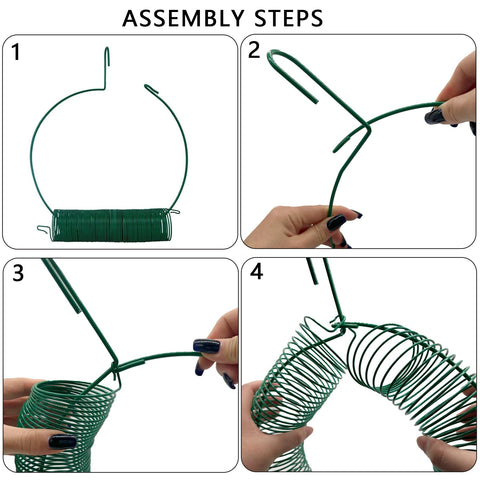 ASSEMBLY STEPS

1

2

3

4