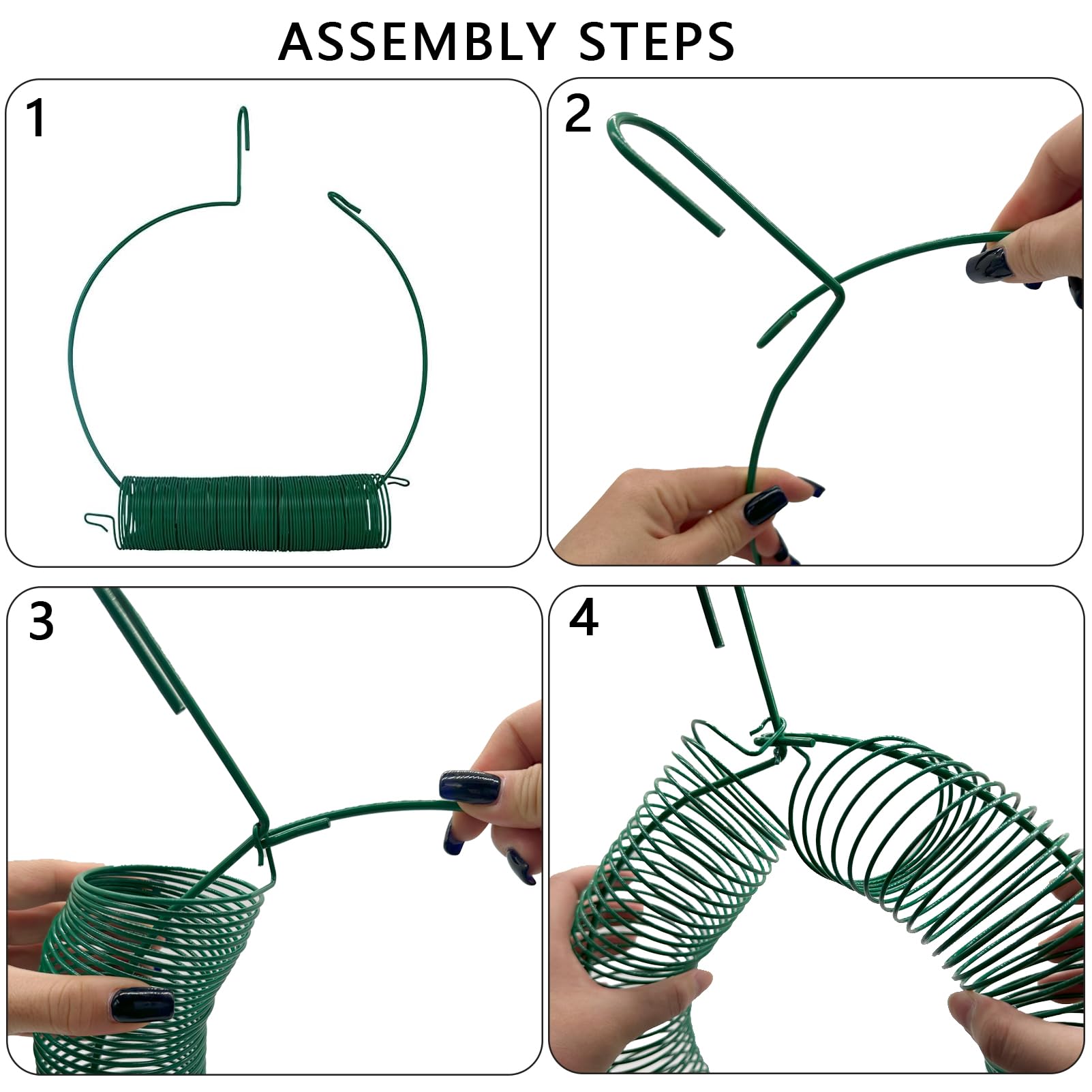 ASSEMBLY STEPS

1

2

3

4