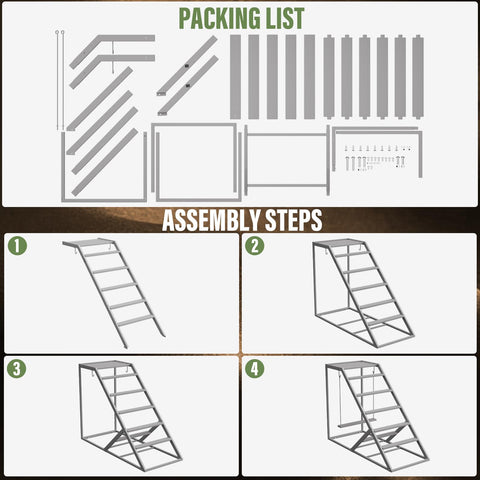 PACKING LIST

ASSEMBLY STEPS

1

2

3

4