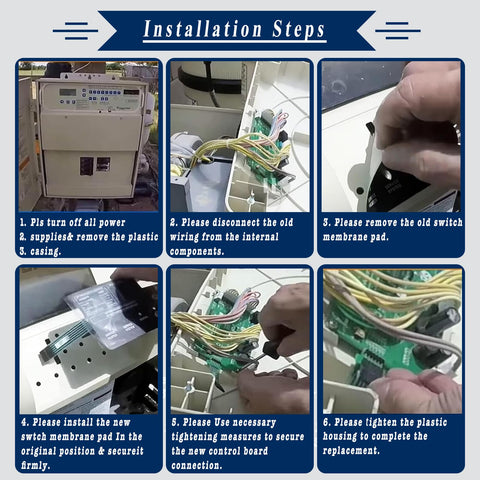 Installation Steps

1. Pls turn off all power
2. supplies& remove the plastic
3. casing.

2. Please disconnect the old wiring from the internal components.

3. Please remove the old switch membrane pad.

4. Please install the new swtch membrane pad In the original position & secureit firmly.

5. Please Use necessary tightening measures to secure the new control board connection.

6. Please tighten the plastic housing to complete the replacement.