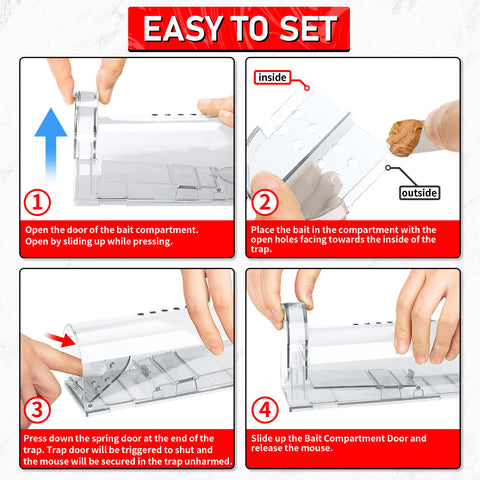 EASY TO SET

1
Open the door of the bait compartment.
Open by sliding up while pressing.

inside
outside
2
Place the bait in the compartment with the open holes facing towards the inside of the trap.

3
Press down the spring door at the end of the trap. Trap door will be triggered to shut and the mouse will be secured in the trap unharmed.

4
Slide up the Bait Compartment Door and release the mouse.