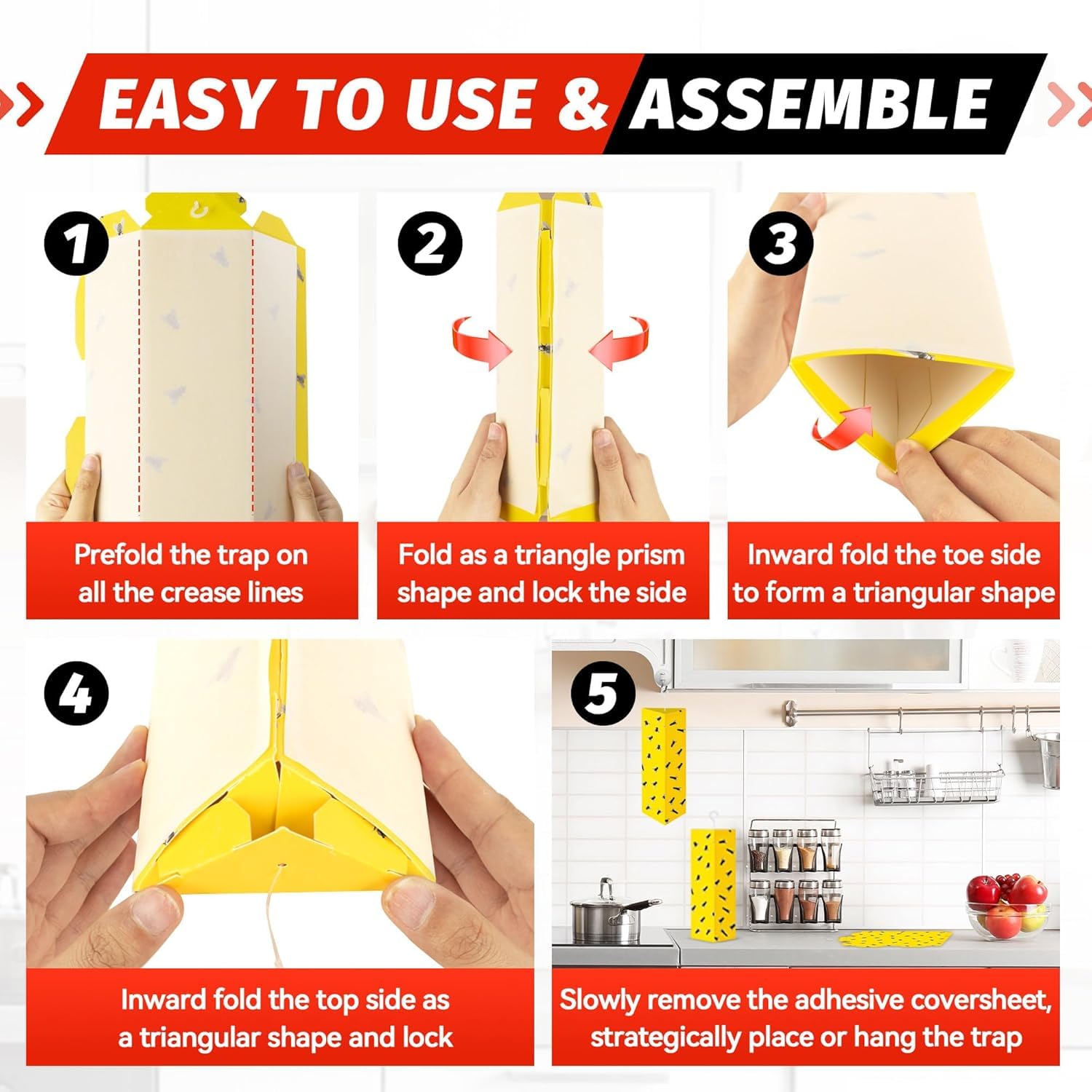 EASY TO USE & ASSEMBLE

1
Prefold the trap on all the crease lines

2
Fold as a triangle prism shape and lock the side

3
Inward fold the toe side to form a triangular shape

4
Inward fold the top side as a triangular shape and lock

5
Slowly remove the adhesive coversheet, strategically place or hang the trap