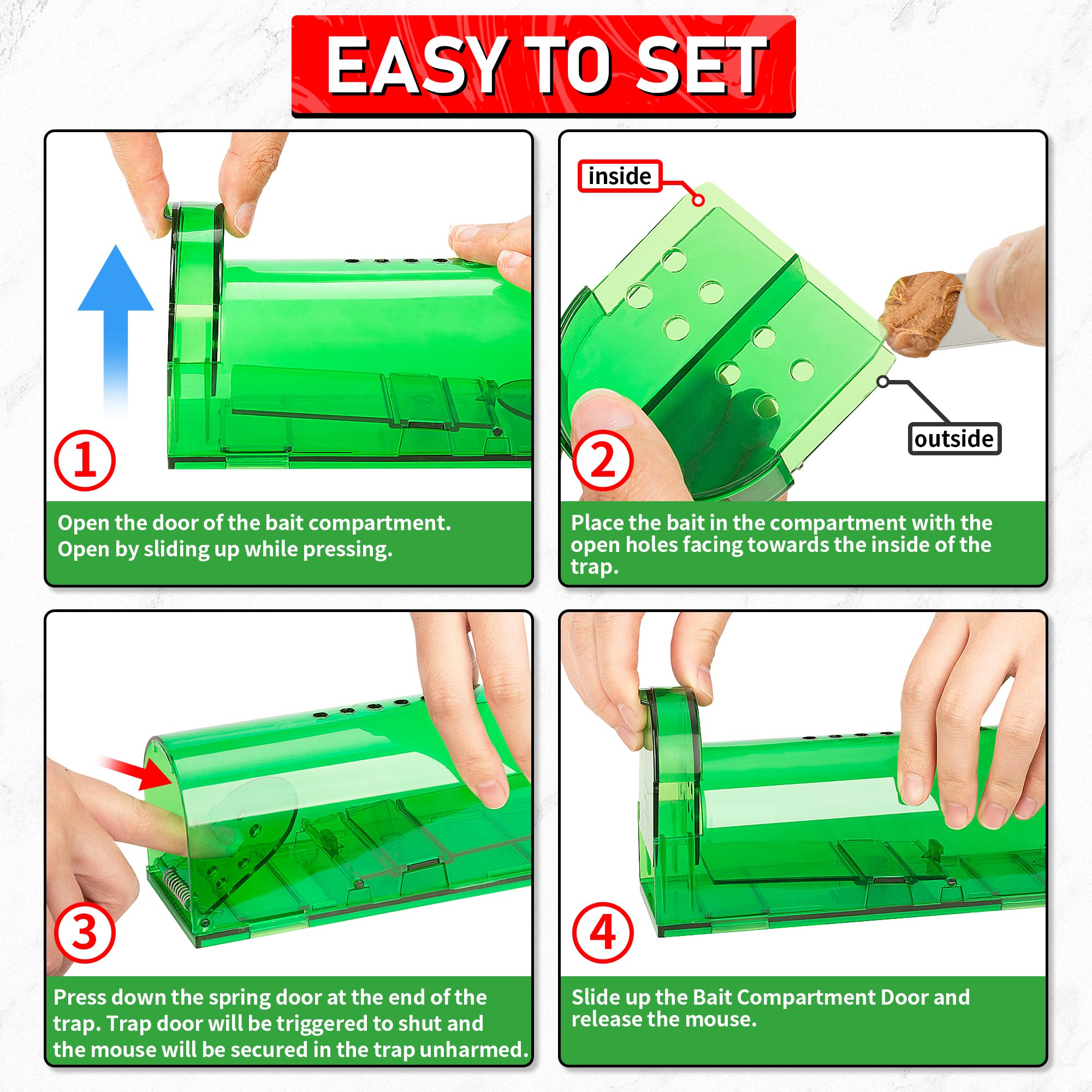 EASY TO SET

①

Open the door of the bait compartment.
Open by sliding up while pressing.

inside

outside

②

Place the bait in the compartment with the open holes facing towards the inside of the trap.

③

Press down the spring door at the end of the trap. Trap door will be triggered to shut and the mouse will be secured in the trap unharmed.

④

Slide up the Bait Compartment Door and release the mouse.