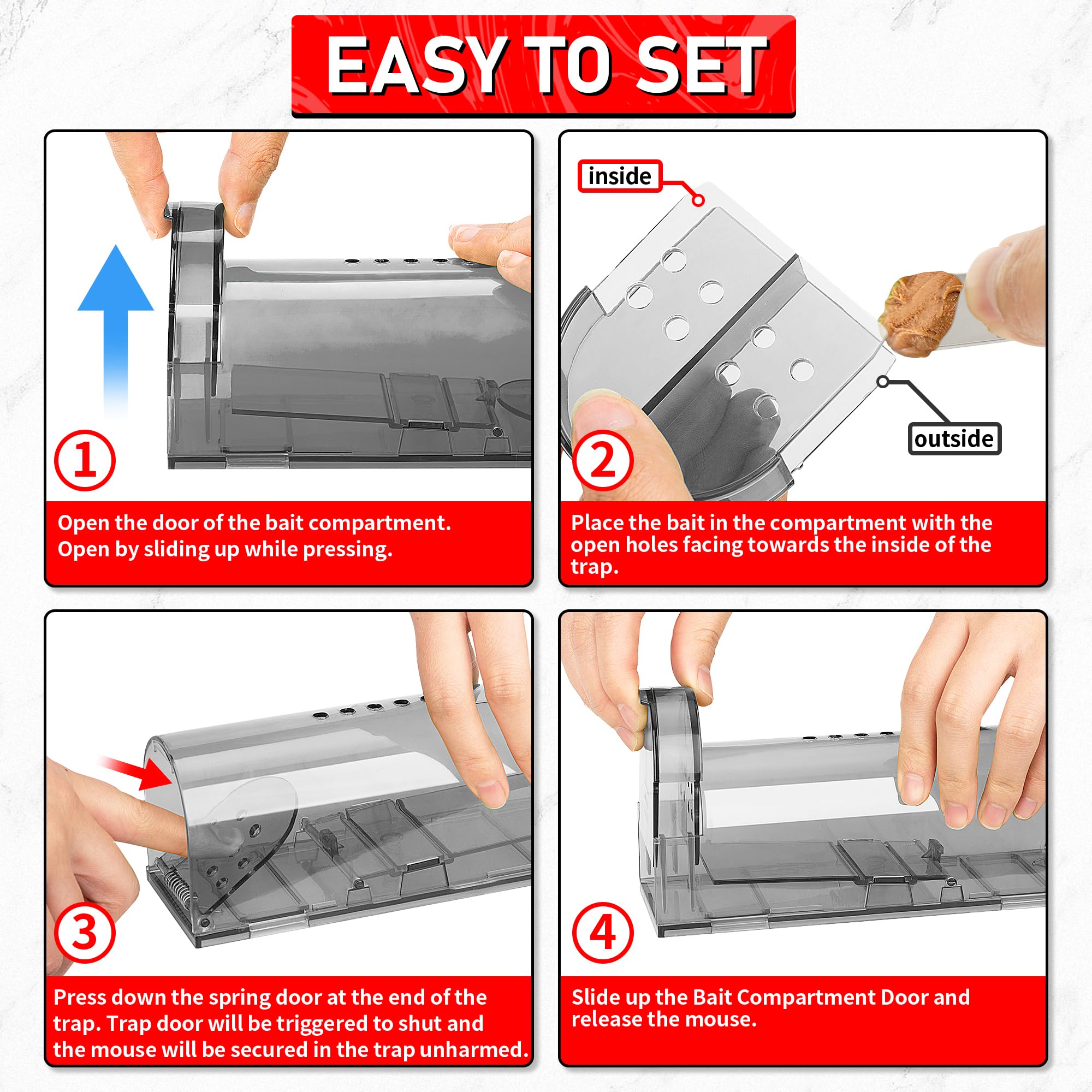 EASY TO SET

①

Open the door of the bait compartment. Open by sliding up while pressing.

inside

outside

②

Place the bait in the compartment with the open holes facing towards the inside of the trap.

③

Press down the spring door at the end of the trap. Trap door will be triggered to shut and the mouse will be secured in the trap unharmed.

④

Slide up the Bait Compartment Door and release the mouse.