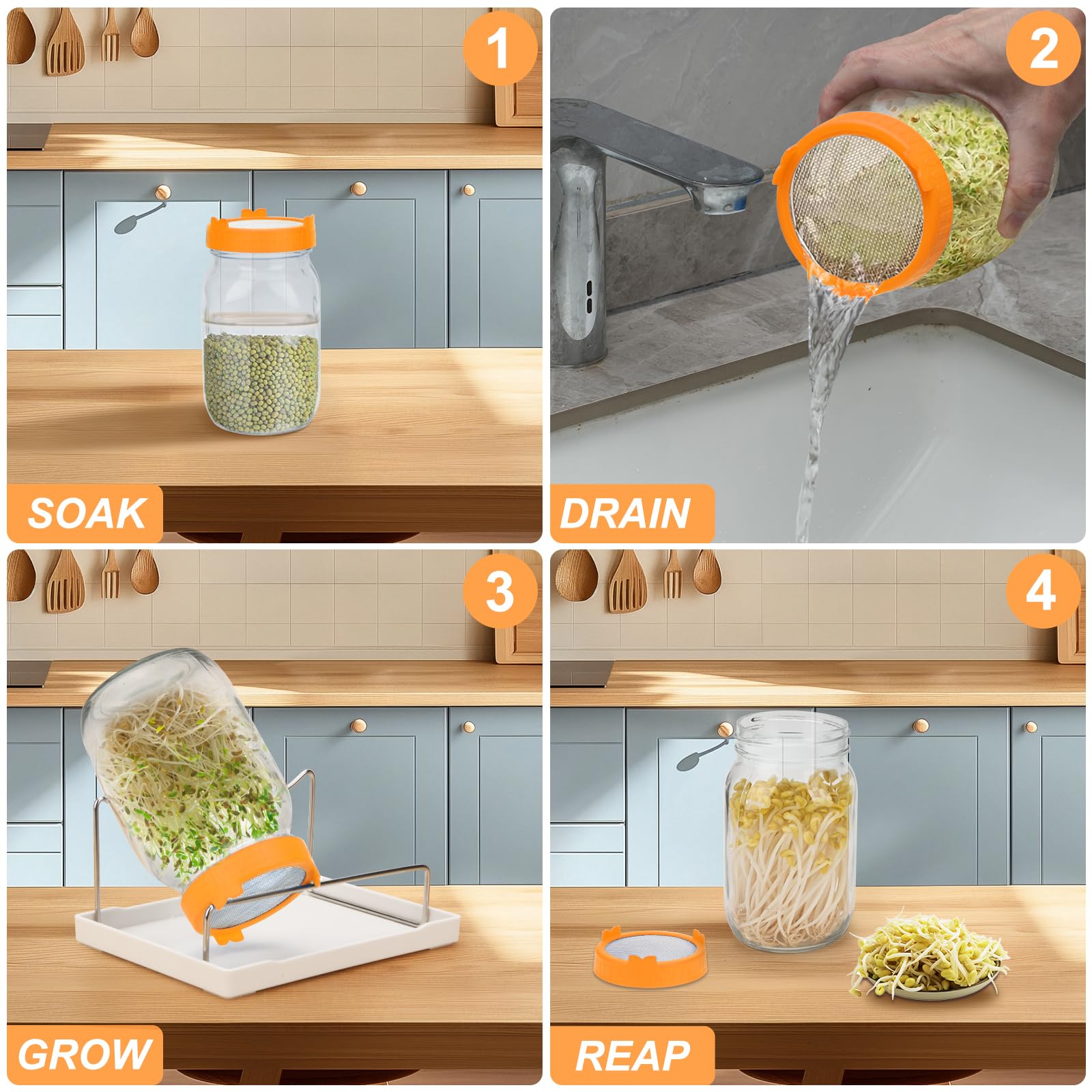 1

SOAK

2

DRAIN

3

GROW

4

REAP