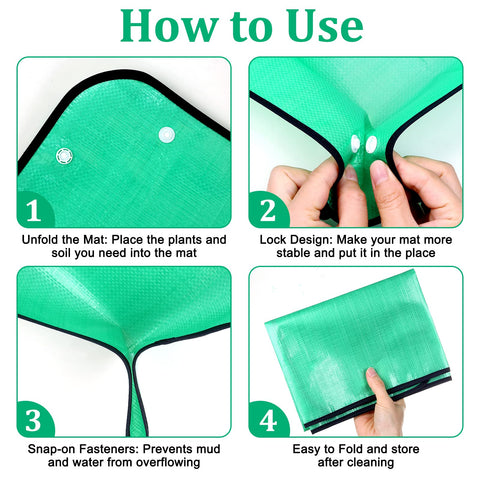 How to Use

1

Unfold the Mat: Place the plants and soil you need into the mat

2

Lock Design: Make your mat more stable and put it in the place

3

Snap-on Fasteners: Prevents mud and water from overflowing

4

Easy to Fold and store after cleaning