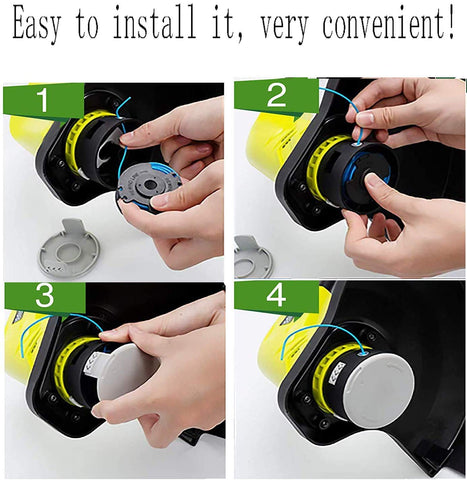 Easy to install it, very convenient!

1

2

3

4