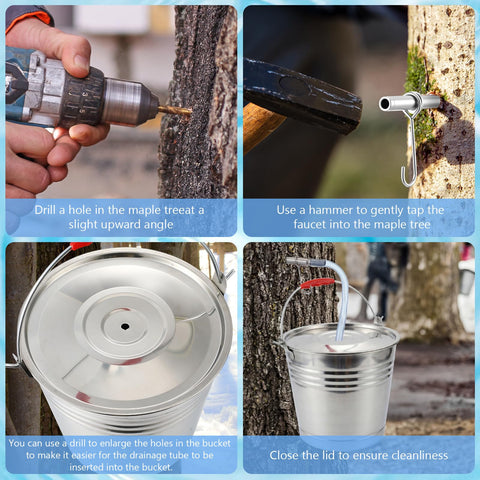 Drill a hole in the maple treeat a slight upward angle

Use a hammer to gently tap the faucet into the maple tree

You can use a drill to enlarge the holes in the bucket to make it easier for the drainage tube to be inserted into the bucket.

Close the lid to ensure cleanliness