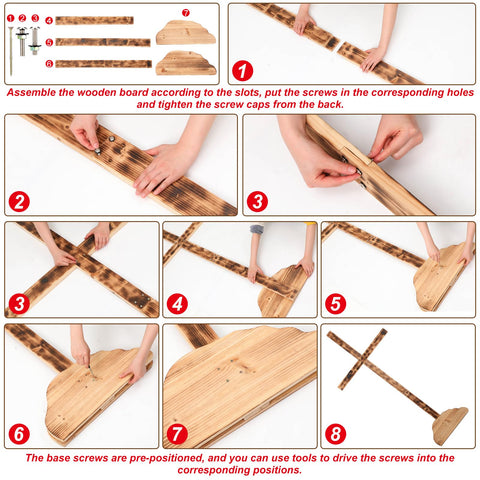 1 2 3 4 5 6 7

1

Assemble the wooden board according to the slots, put the screws in the corresponding holes and tighten the screw caps from the back.

2

3

3

4

5

6

7

8

The base screws are pre-positioned, and you can use tools to drive the screws into the corresponding positions.