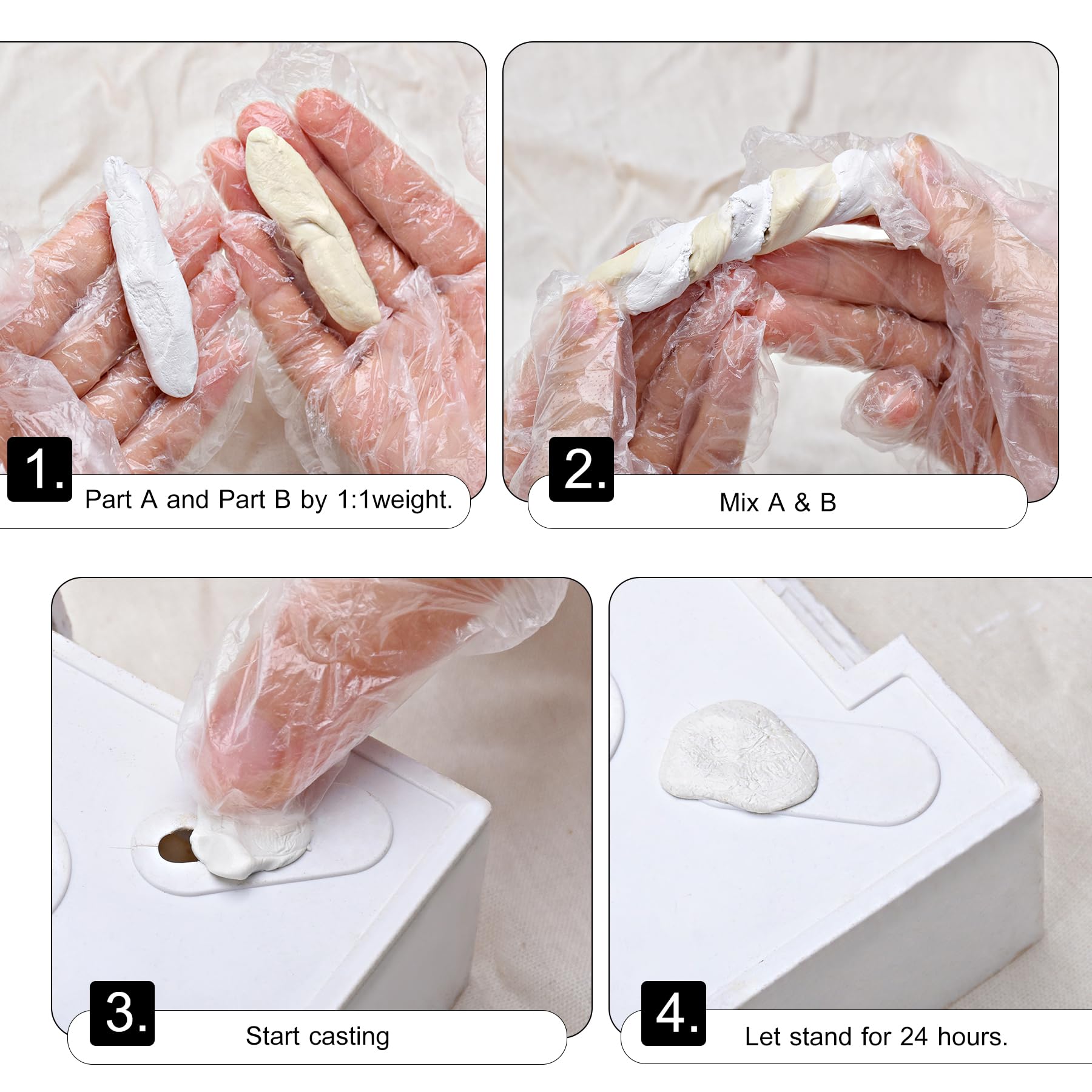 1. Part A and Part B by 1:1weight.

2. Mix A & B

3. Start casting

4. Let stand for 24 hours.