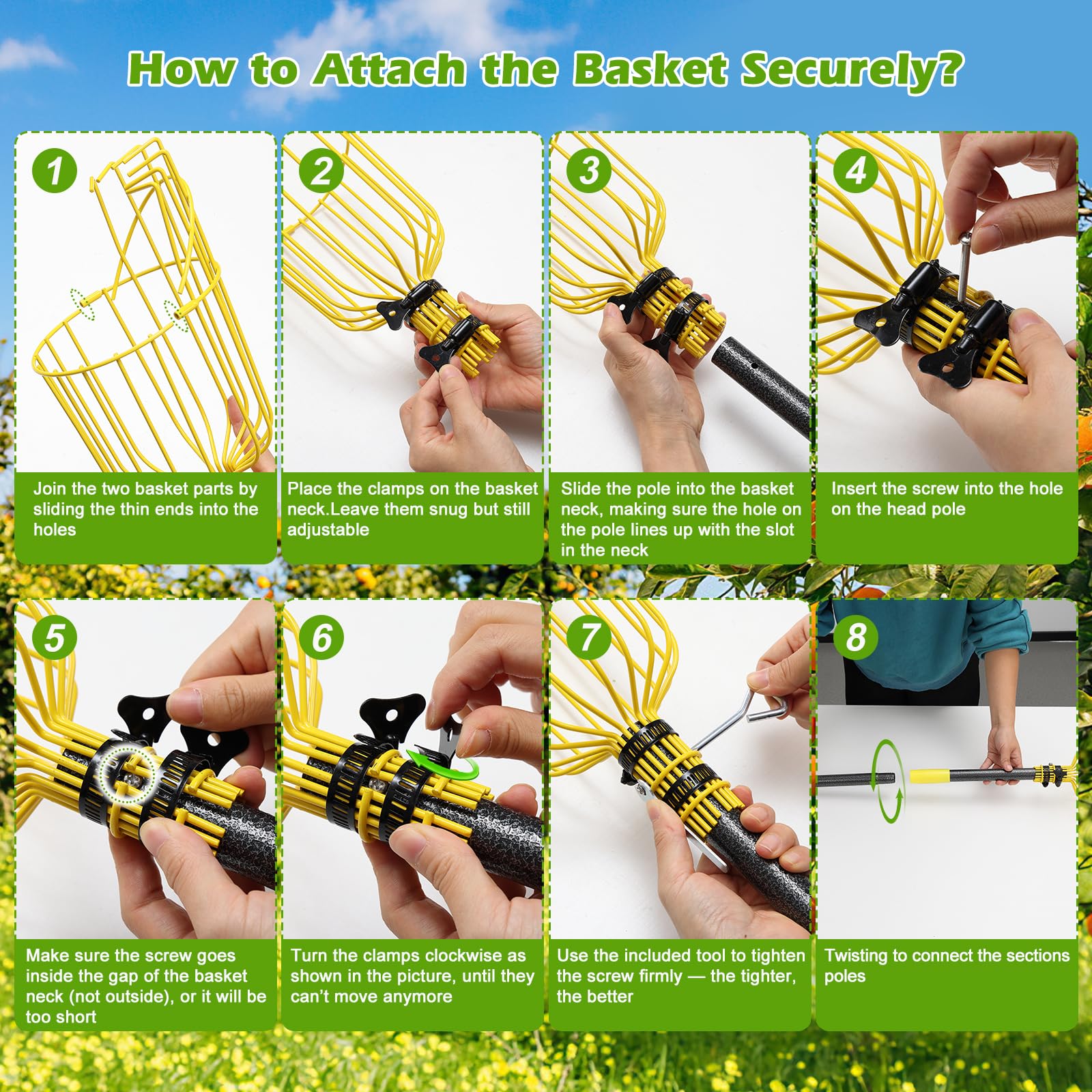 How to Attach the Basket Securely?

1

Join the two basket parts by sliding the thin ends into the holes

2

Place the clamps on the basket neck.Leave them snug but still adjustable

3

Slide the pole into the basket neck, making sure the hole on the pole lines up with the slot in the neck

4

Insert the screw into the hole on the head pole

5

Make sure the screw goes inside the gap of the basket neck (not outside), or it will be too short

6

Turn the clamps clockwise as shown in the picture, until they can't move anymore

7

Use the included tool to tighten the screw firmly — the tighter, the better

8

Twisting to connect the sections poles