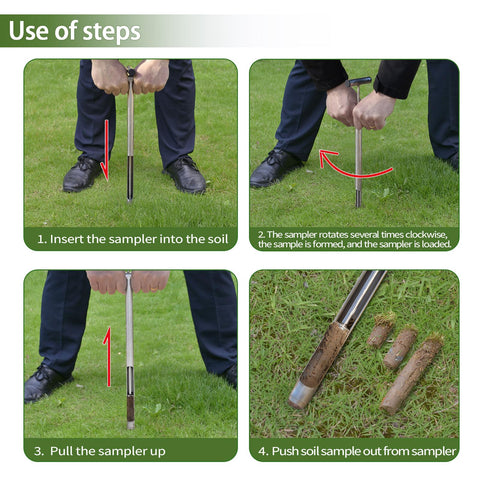 Use of steps

1. Insert the sampler into the soil

2. The sampler rotates several times clockwise, the sample is formed, and the sampler is loaded.

3. Pull the sampler up

4. Push soil sample out from sampler